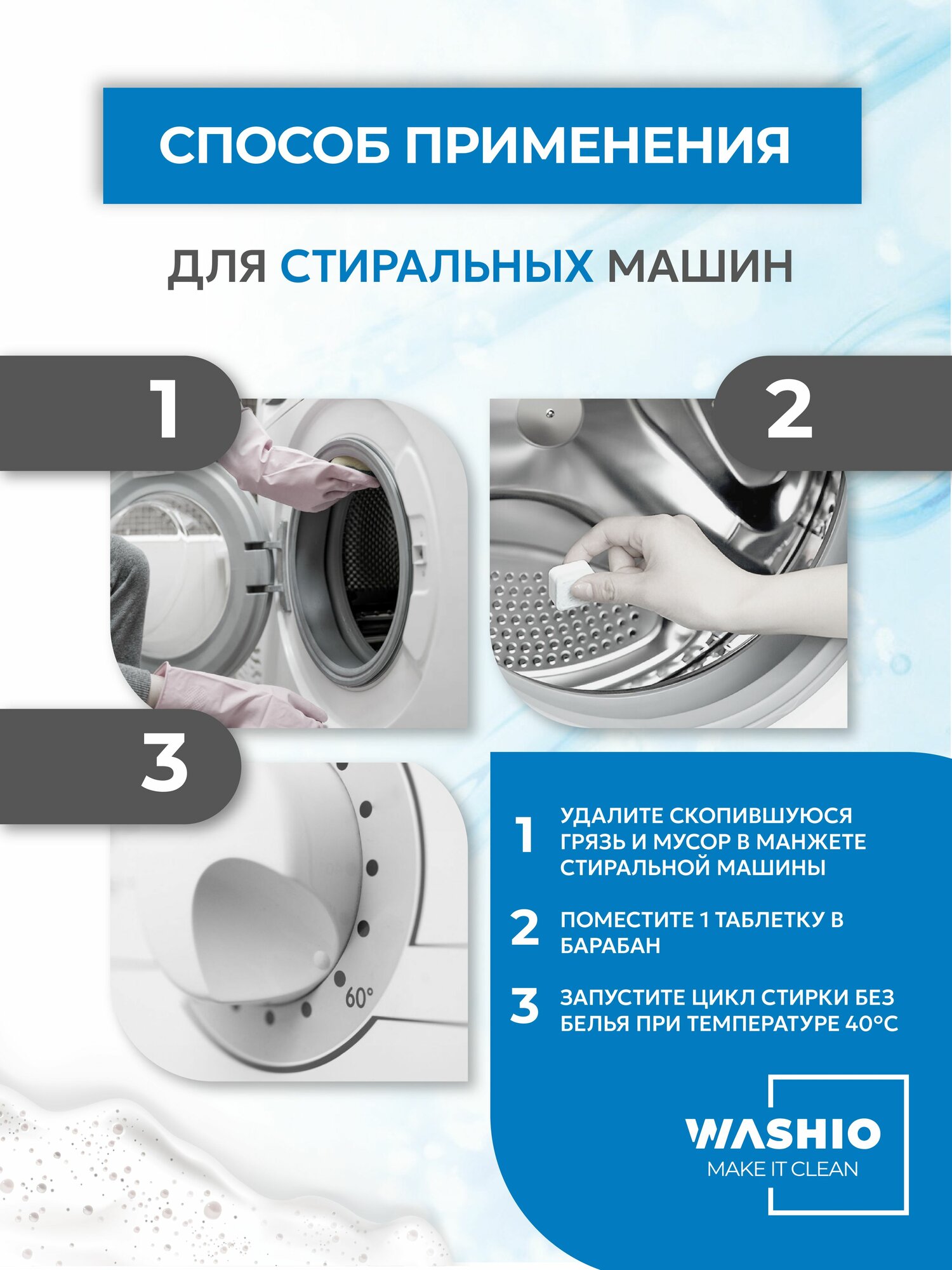 СПОСОБ ПРИМЕНЕНИЯ

ДЛЯ СТИРАЛЬНЫХ МАШИН

1

2

3

60°

1 УДАЛИТЕ СКОПИВШУЮСЯ ГРЯЗЬ И МУСОР В МАНЖЕТЕ СТИРАЛЬНОЙ МАШИНЫ

2 ПОМЕСТИТЕ 1 ТАБЛЕТКУ В БАРАБАН

3 ЗАПУСТИТЕ ЦИКЛ СТИРКИ БЕЗ БЕЛЬЯ ПРИ ТЕМПЕРАТУРЕ 40°C

WASHIO
MAKE IT CLEAN