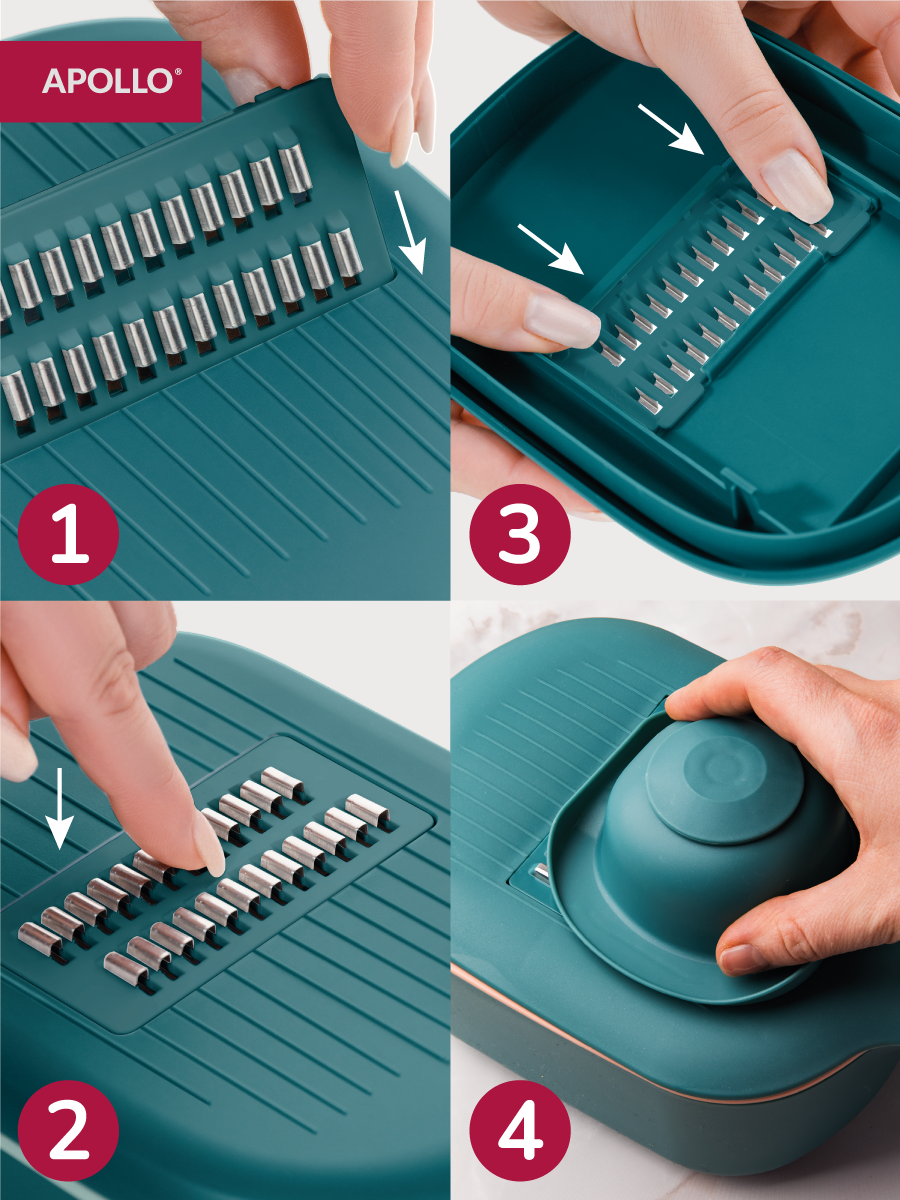 APOLLO®

1

3

2

4