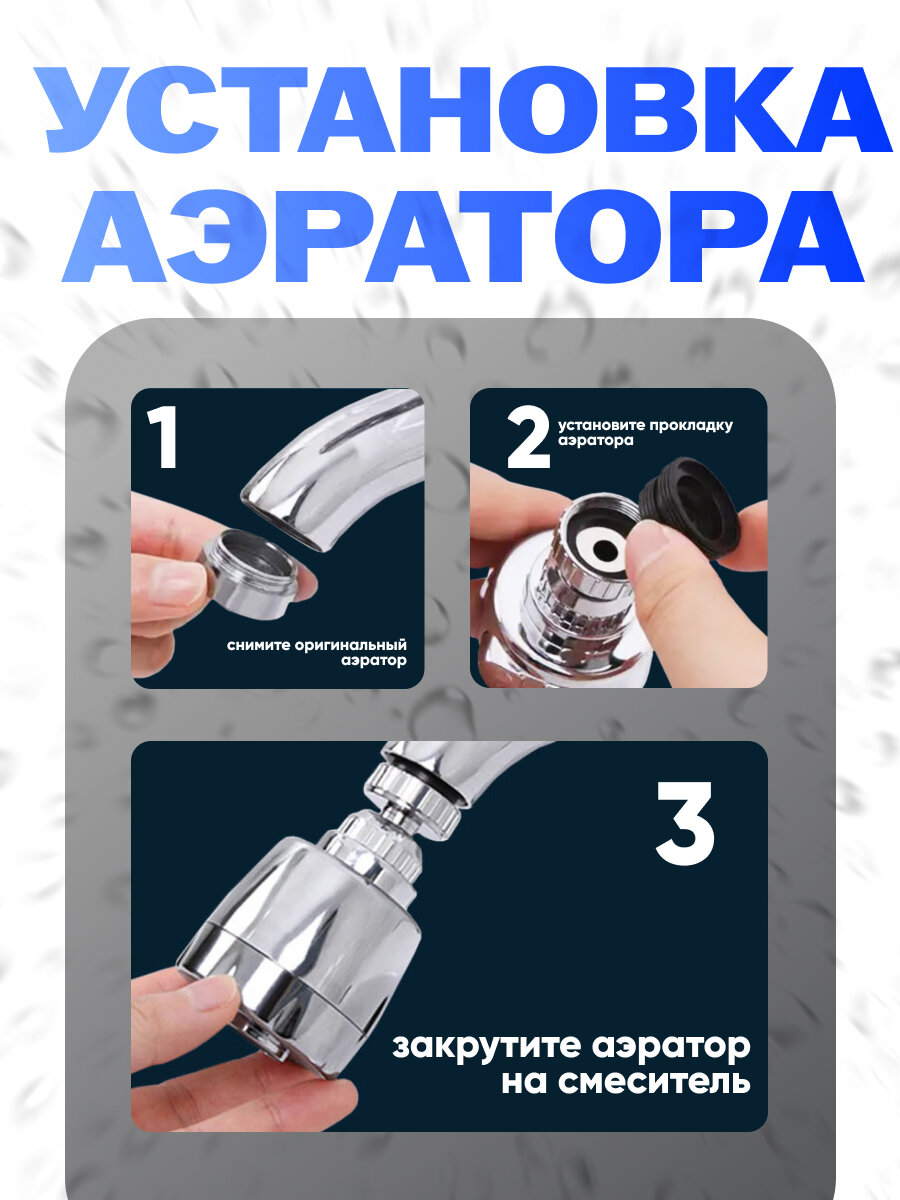 УСТАНОВКА АЭРАТОРА

1

снимите оригинальный аэратор

2 установите прокладку аэратора

3

закрутите аэратор на смеситель