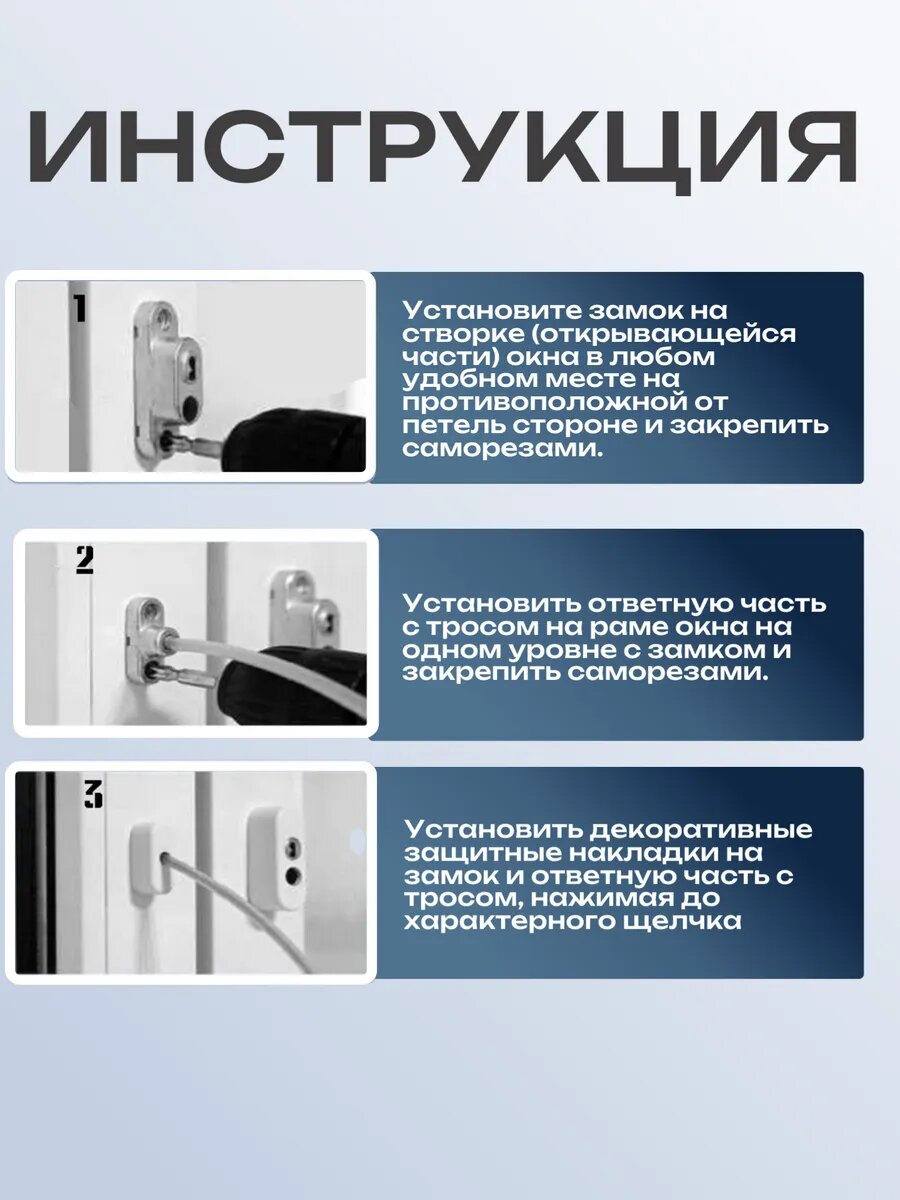 ИНСТРУКЦИЯ

1

Установите замок на створке (открывающейся части) окна в любом удобном месте на противоположной от петель стороне и закрепить саморезами.

2

Установить ответную часть с тросом на раме окна на одном уровне с замком и закрепить саморезами.

3

Установить декоративные защитные накладки на замок и ответную часть с тросом, нажимая до характерного щелчка