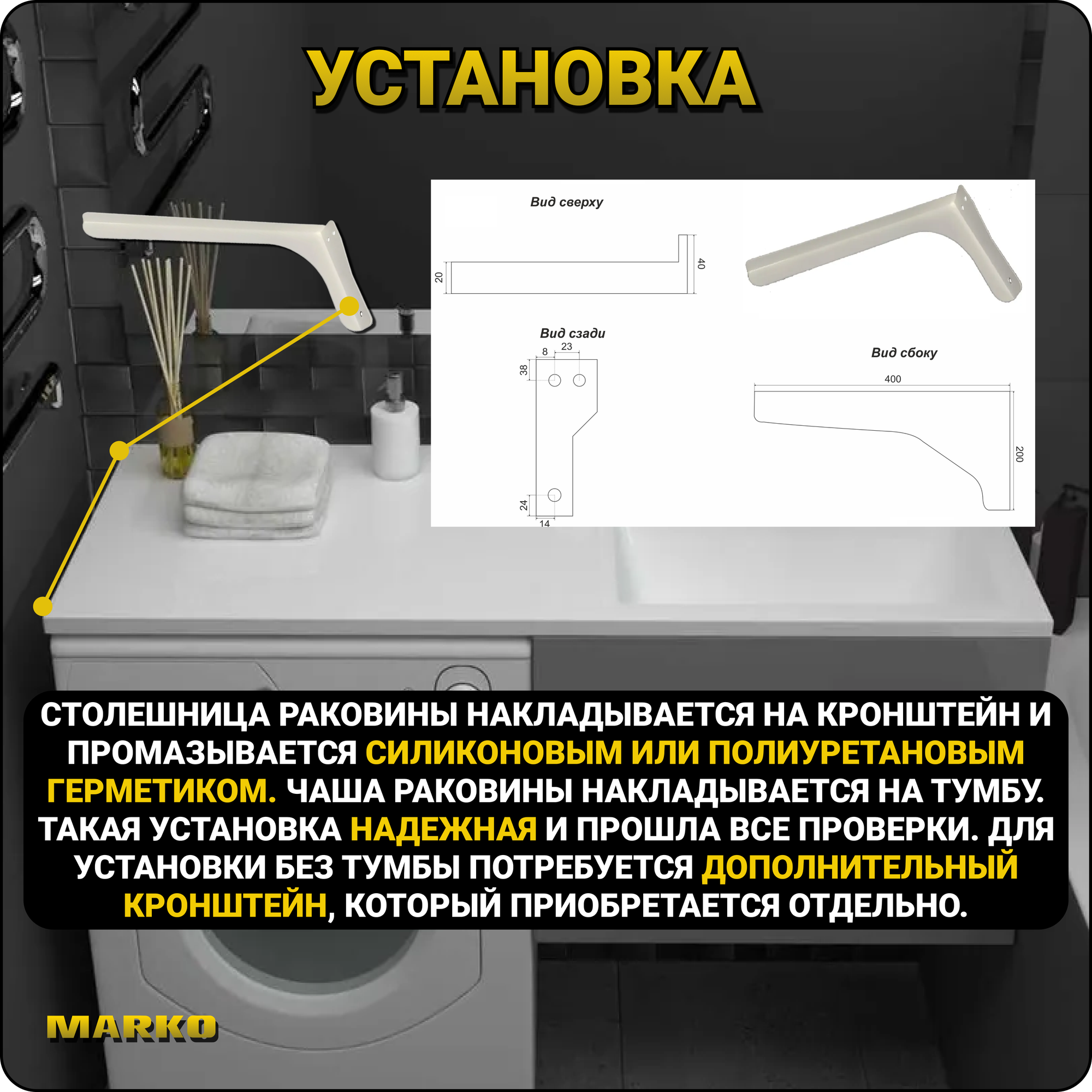 УСТАНОВКА

Вид сверху

20

40

Вид сзади

8 23

38

24

14

Вид сбоку

400

200

СТОЛЕШНИЦА РАКОВИНЫ НАКЛАДЫВАЕТСЯ НА КРОНШТЕЙН И ПРОМАЗЫВАЕТСЯ СИЛИКОНОВЫМ ИЛИ ПОЛИУРЕТАНОВЫМ ГЕРМЕТИКОМ. ЧАША РАКОВИНЫ НАКЛАДЫВАЕТСЯ НА ТУМБУ. ТАКАЯ УСТАНОВКА НАДЕЖНАЯ И ПРОШЛА ВСЕ ПРОВЕРКИ. ДЛЯ УСТАНОВКИ БЕЗ ТУМБЫ ПОТРЕБУЕТСЯ ДОПОЛНИТЕЛЬНЫЙ КРОНШТЕЙН, КОТОРЫЙ ПРИОБРЕТАЕТСЯ ОТДЕЛЬНО.

MARKO