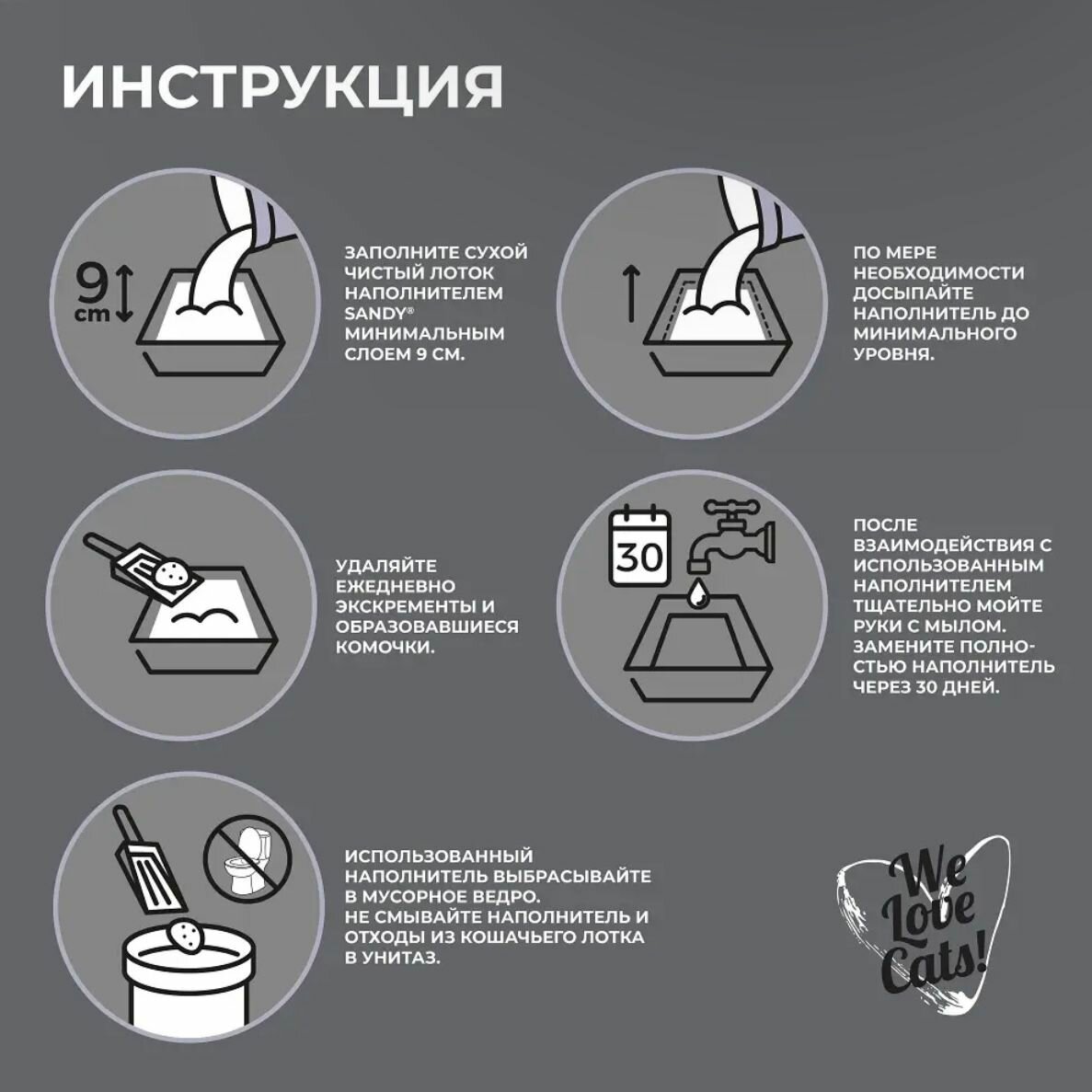 ИНСТРУКЦИЯ

9 cm

ЗАПОЛНИТЕ СУХОЙ ЧИСТЫЙ ЛОТОК НАПОЛНИТЕЛЕМ SANDY® МИНИМАЛЬНЫМ СЛОЕМ 9 СМ.

ПО МЕРЕ НЕОБХОДИМОСТИ ДОСЫПАЙТЕ НАПОЛНИТЕЛЬ ДО МИНИМАЛЬНОГО УРОВНЯ.

УДАЛЯЙТЕ ЕЖЕДНЕВНО ЭКСКРЕМЕНТЫ И ОБРАЗОВАВШИЕСЯ КОМОЧКИ.

30

ПОСЛЕ ВЗАИМОДЕЙСТВИЯ С ИСПОЛЬЗОВАННЫМ НАПОЛНИТЕЛЕМ ТЩАТЕЛЬНО МОЙТЕ РУКИ С МЫЛОМ. ЗАМЕНИТЕ ПОЛНОСТЬЮ НАПОЛНИТЕЛЬ ЧЕРЕЗ 30 ДНЕЙ.

ИСПОЛЬЗОВАННЫЙ НАПОЛНИТЕЛЬ ВЫБРАСЫВАЙТЕ В МУСОРНОЕ ВЕДРО.
НЕ СМЫВАЙТЕ НАПОЛНИТЕЛЬ И ОТХОДЫ ИЗ КОШАЧЬЕГО ЛОТКА В УНИТАЗ.

We Love Cats!