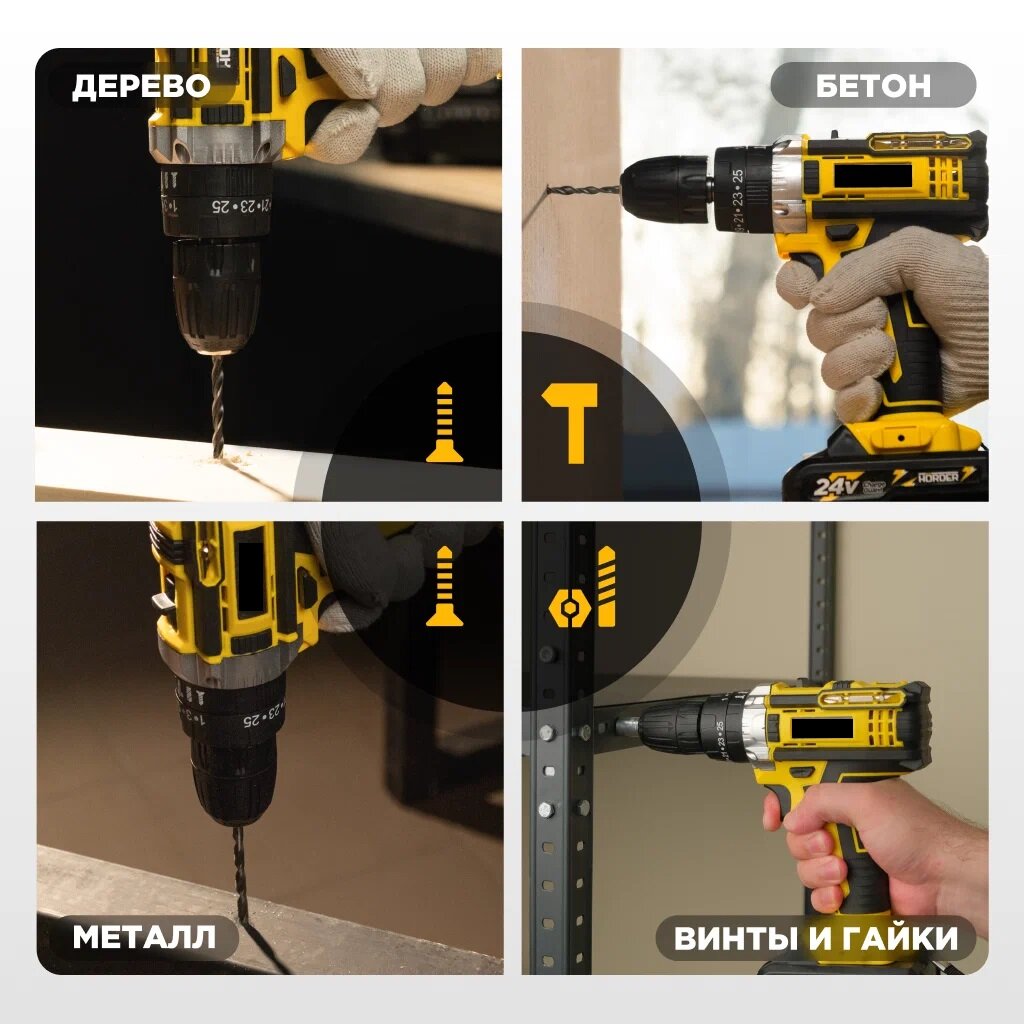 ДЕРЕВО

БЕТОН

24V

HORDER

МЕТАЛЛ

ВИНТЫ И ГАЙКИ