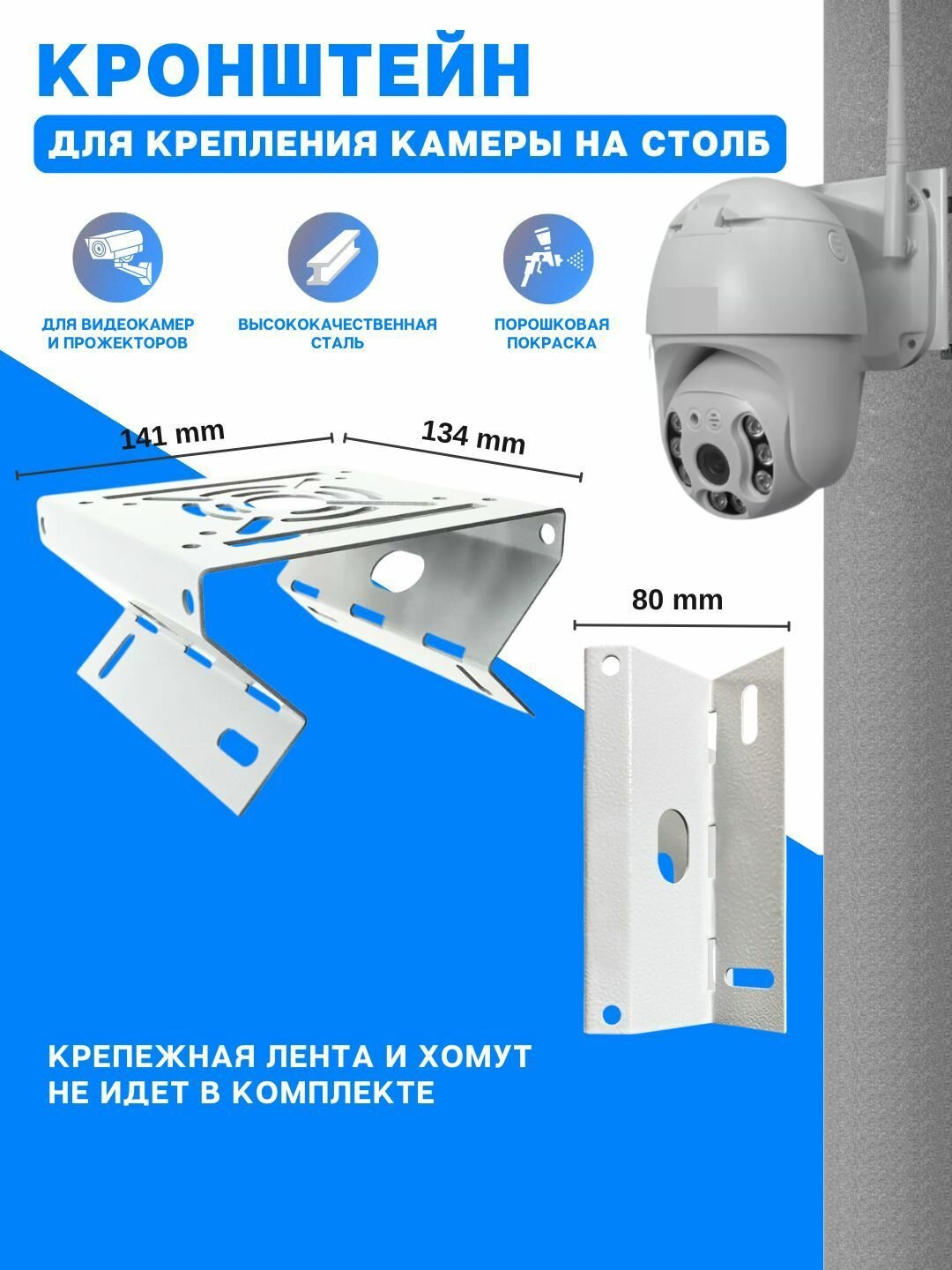 КРОНШТЕЙН

ДЛЯ КРЕПЛЕНИЯ КАМЕРЫ НА СТОЛБ

ДЛЯ ВИДЕОКАМЕР И ПРОЖЕКТОРОВ

ВЫСОКОКАЧЕСТВЕННАЯ СТАЛЬ

ПОРОШКОВАЯ ПОКРАСКА

141 mm

134 mm

80 mm

КРЕПЕЖНАЯ ЛЕНТА И ХОМУТ НЕ ИДЕТ В КОМПЛЕКТЕ