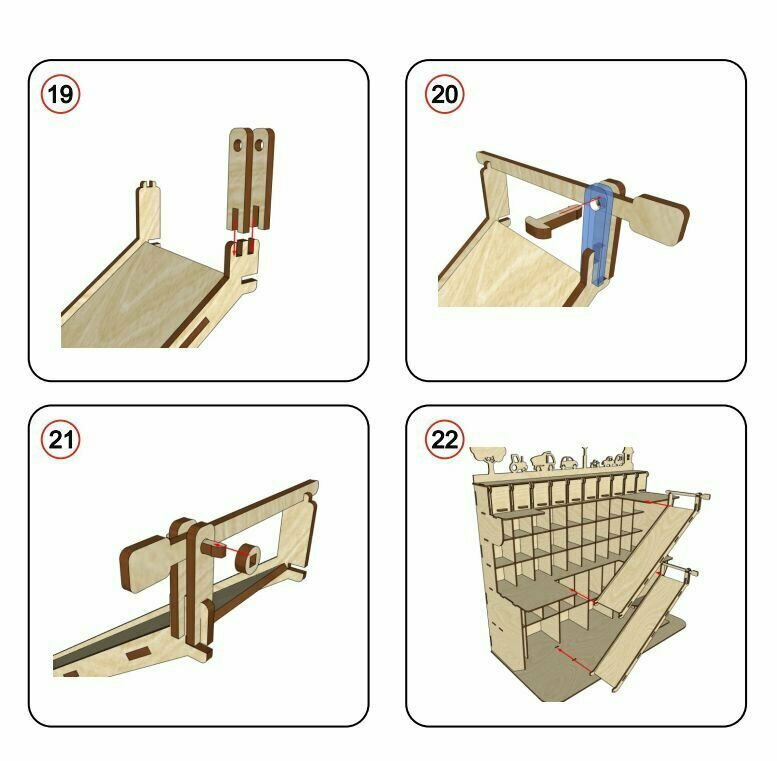 19

20

21

22