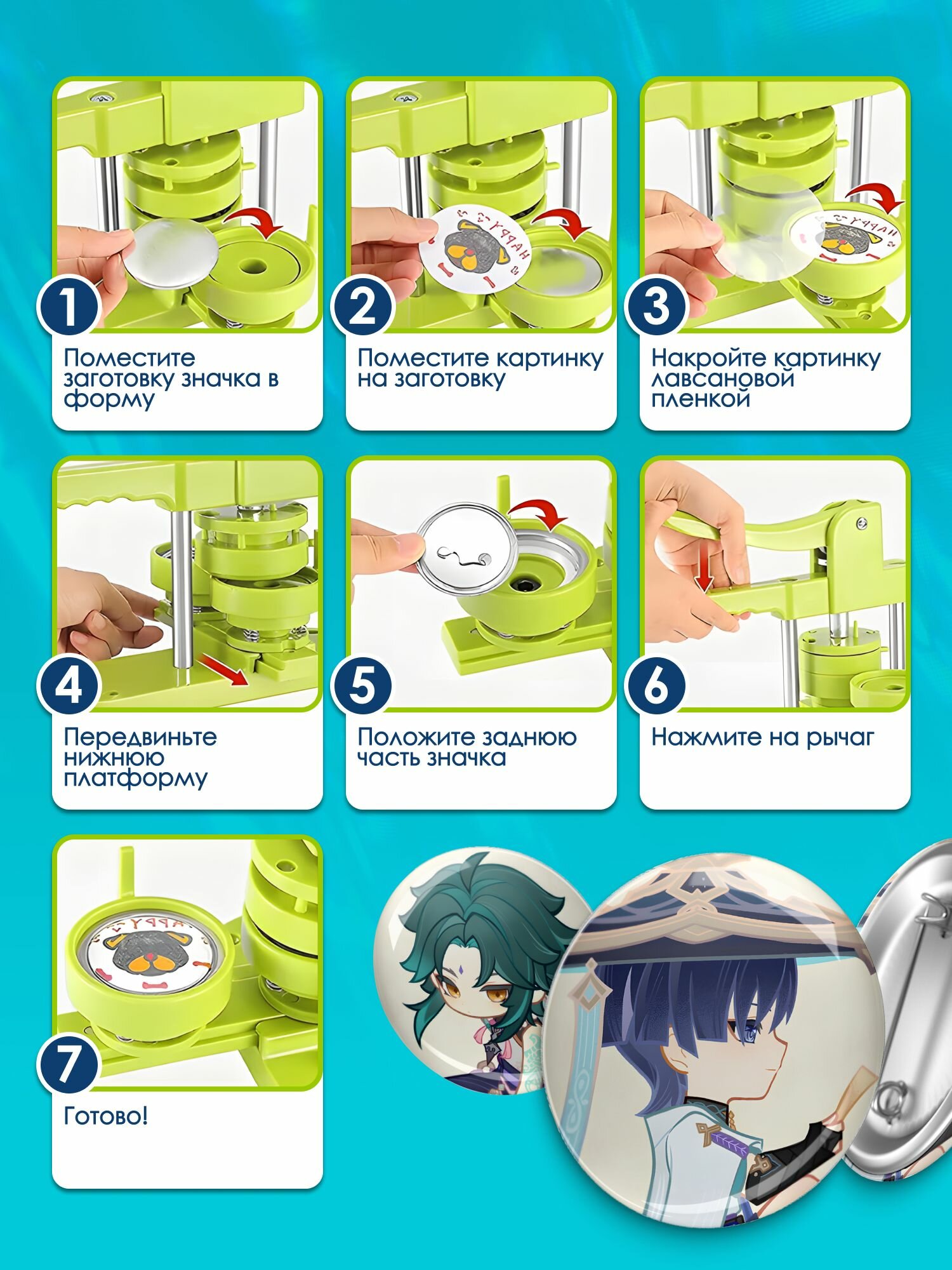 1
Поместите заготовку значка в форму

2
Поместите картинку на заготовку

3
Накройте картинку лавсановой пленкой

4
Передвиньте нижнюю платформу

5
Положите заднюю часть значка

6
Нажмите на рычаг

7
Готово!