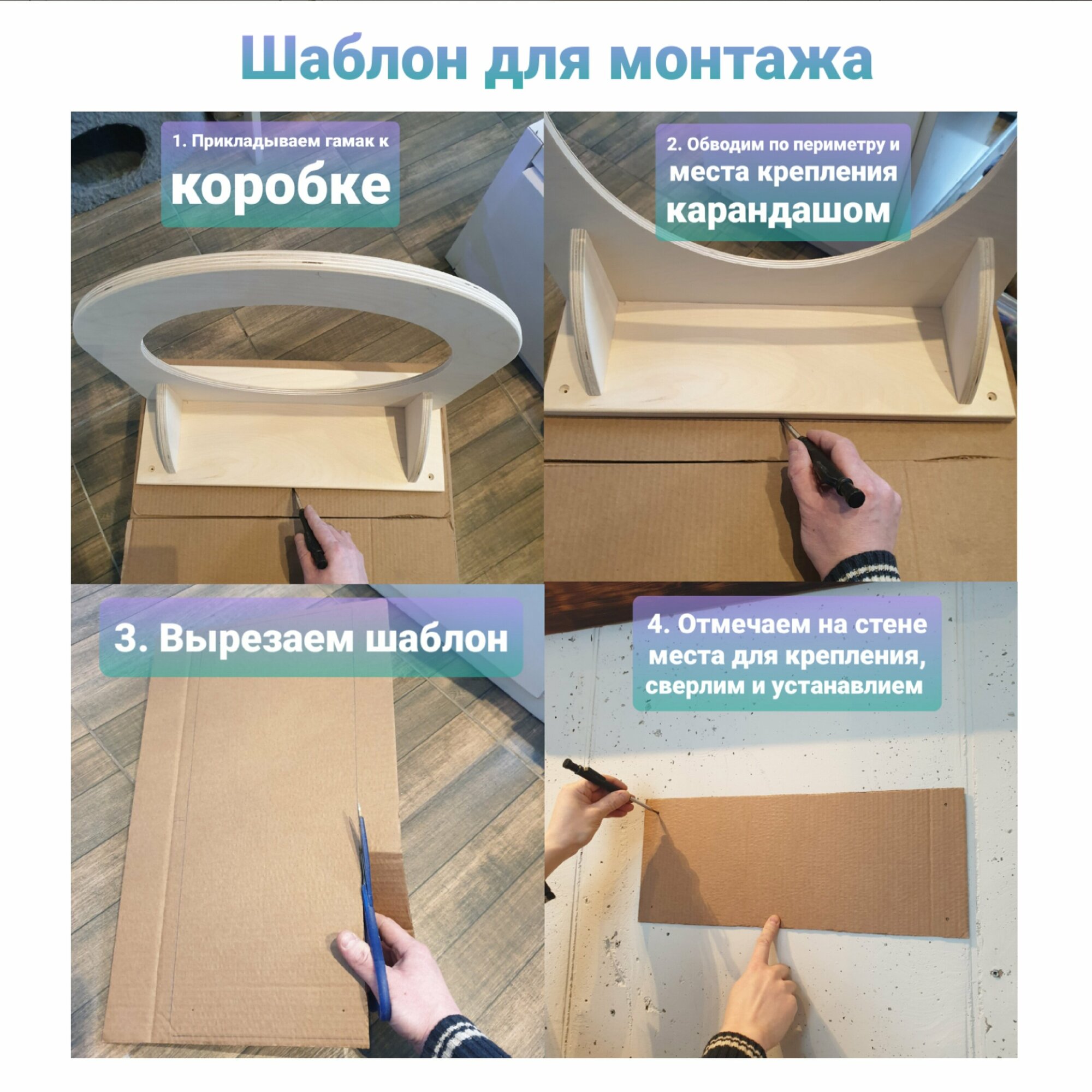 Шаблон для монтажа

1. Прикладываем гамак к коробке

2. Обводим по периметру и места крепления карандашом

3. Вырезаем шаблон

4. Отмечаем на стене места для крепления, сверлим и устанавлием