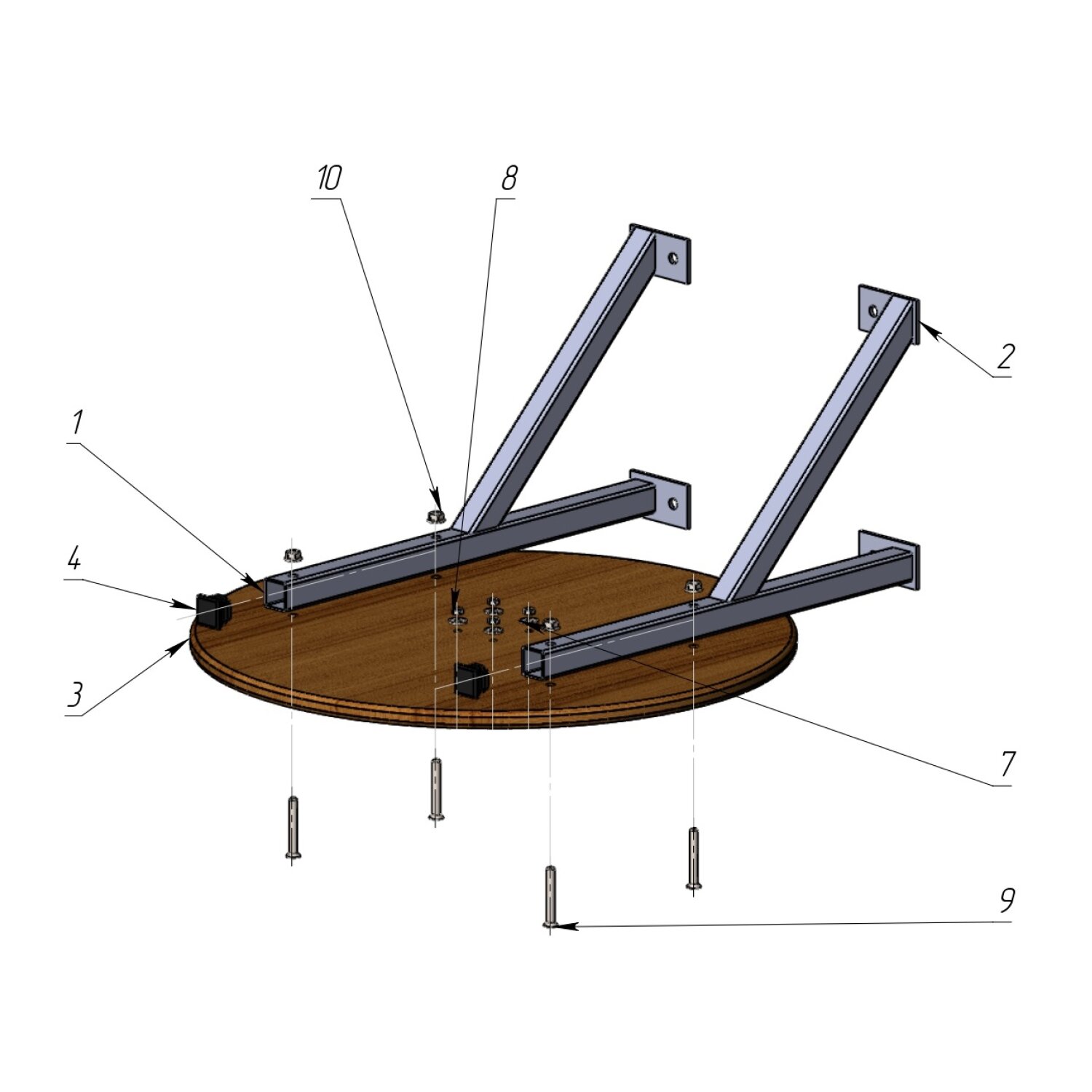 10
8
2
1
4
3
7
9