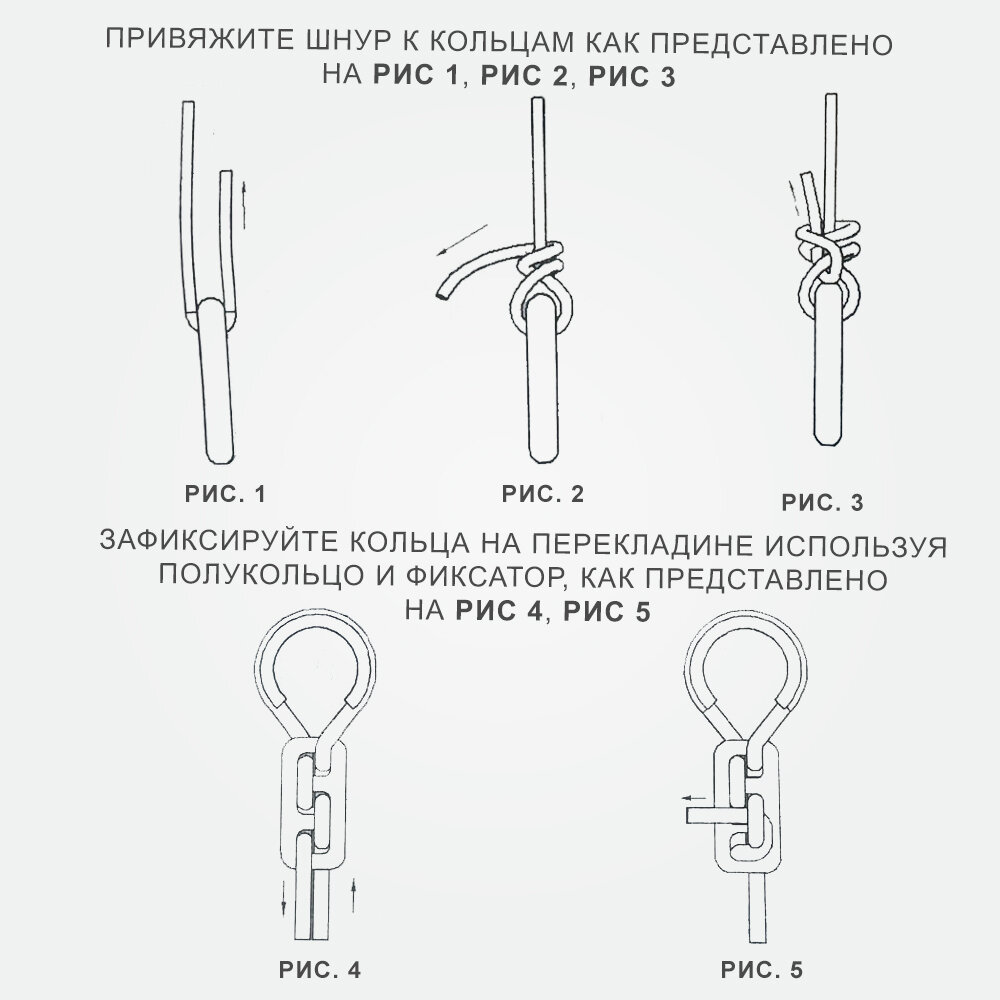 ПРИВЯЖИТЕ ШНУР К КОЛЬЦАМ КАК ПРЕДСТАВЛЕНО НА РИС 1, РИС 2, РИС 3

РИС. 1

РИС. 2

РИС. 3

ЗАФИКСИРУЙТЕ КОЛЬЦА НА ПЕРЕКЛАДИНЕ ИСПОЛЬЗУЯ ПОЛУКОЛЬЦО И ФИКСАТОР, КАК ПРЕДСТАВЛЕНО НА РИС 4, РИС 5

РИС. 4

РИС. 5