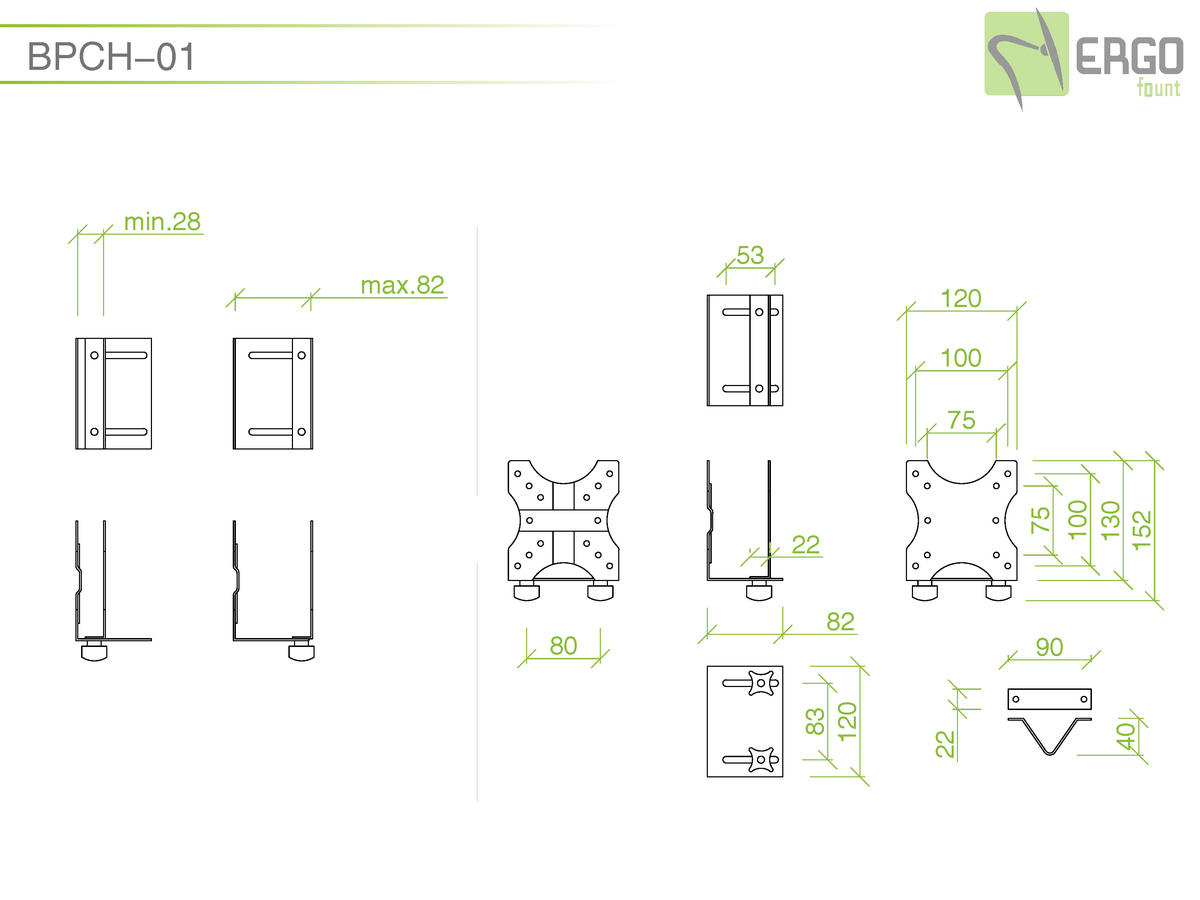 BPCH–01

ERGO fount

min.28

max.82

53

120

100

75

75

100

130

152

22

80

82

83

120

90

22

40