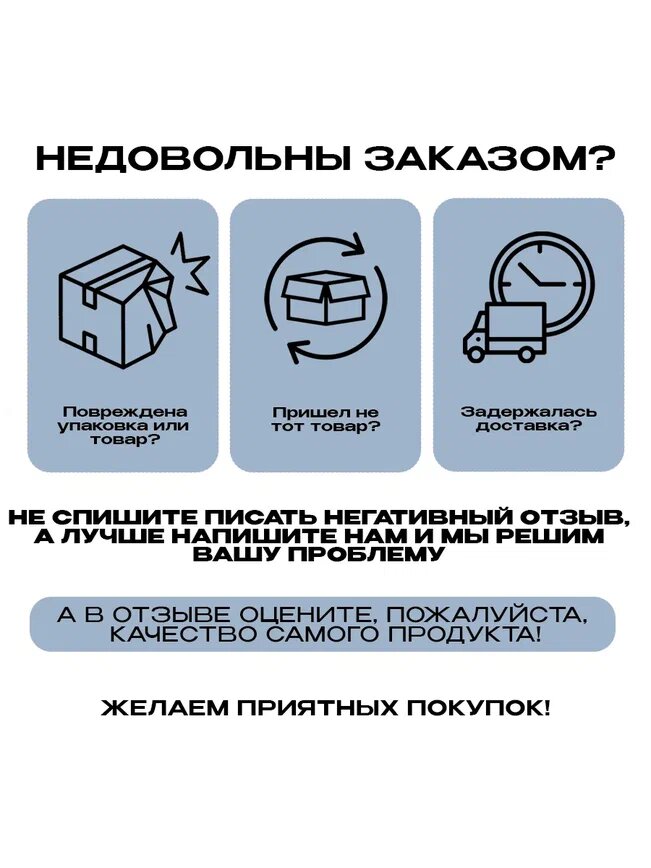 НЕДОВОЛЬНЫ ЗАКАЗОМ?

Повреждена упаковка или товар?

Пришел не тот товар?

Задержалась доставка?

НЕ СПИШИТЕ ПИСАТЬ НЕГАТИВНЫЙ ОТЗЫВ, А ЛУЧШЕ НАПИШИТЕ НАМ И МЫ РЕШИМ ВАШУ ПРОБЛЕМУ

А В ОТЗЫВЕ ОЦЕНИТЕ, ПОЖАЛУЙСТА, КАЧЕСТВО САМОГО ПРОДУКТА!

ЖЕЛАЕМ ПРИЯТНЫХ ПОКУПОК!