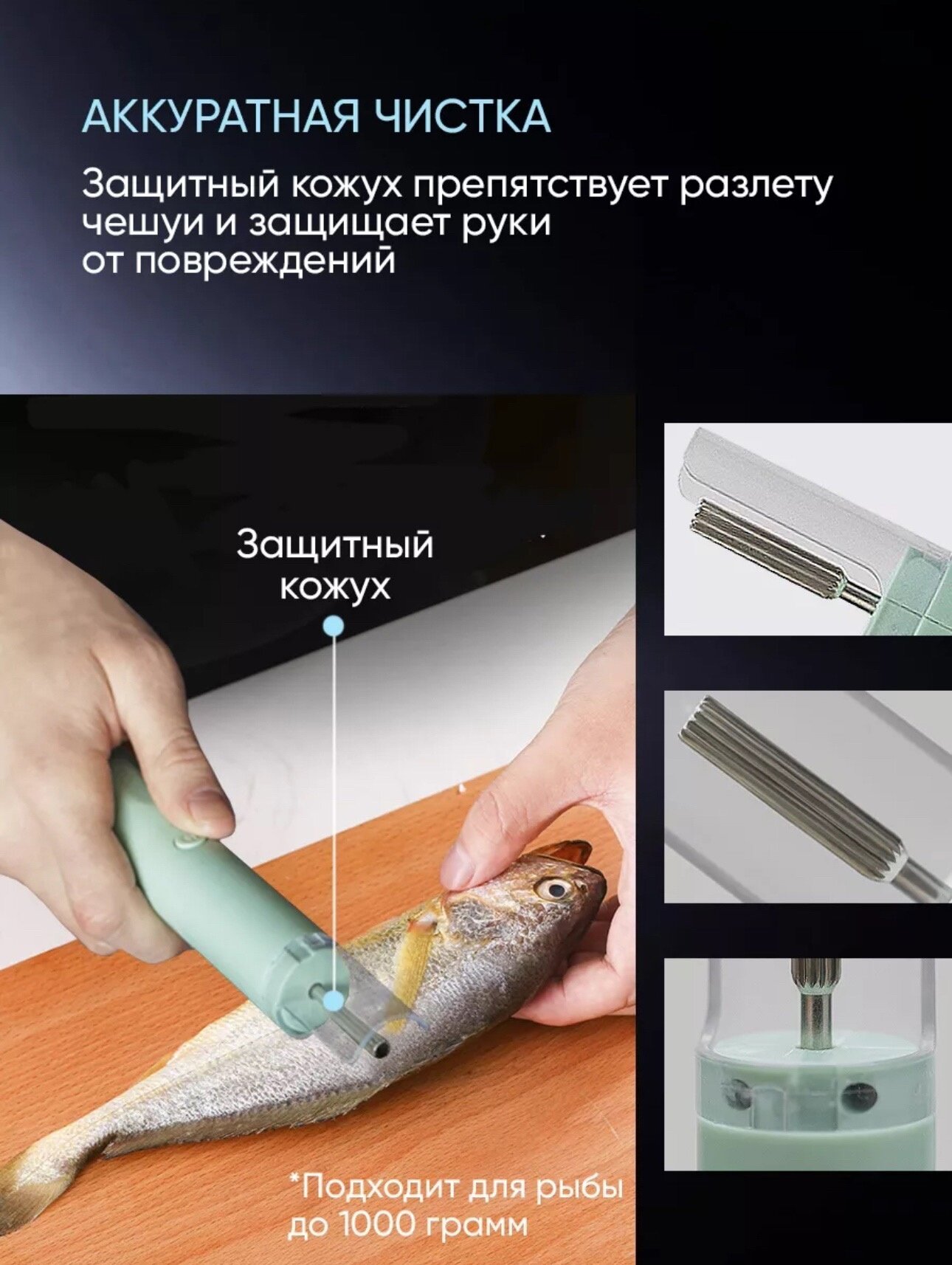 АККУРАТНАЯ ЧИСТКА

Защитный кожух препятствует разлету чешуи и защищает руки от повреждений

Защитный кожух

*Подходит для рыбы до 1000 грамм