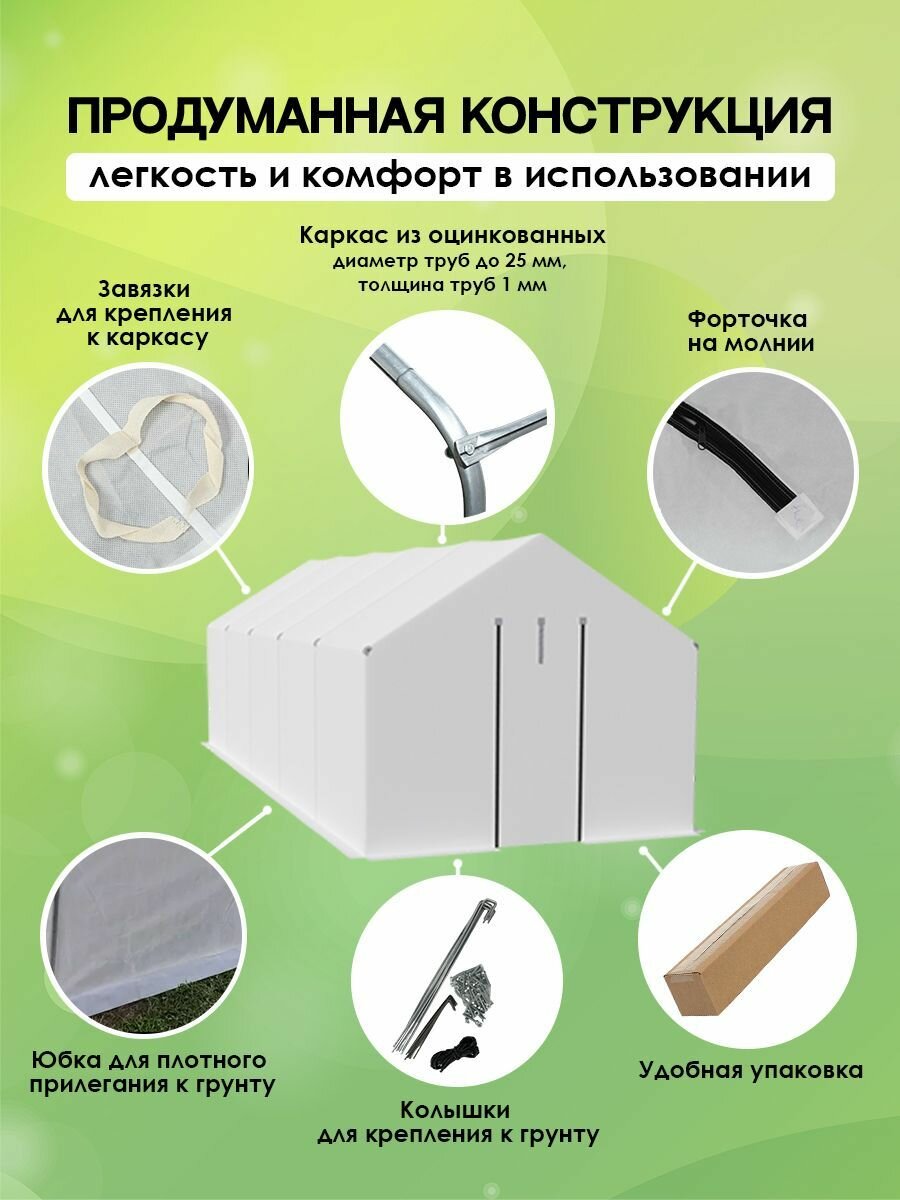 ПРОДУМАННАЯ КОНСТРУКЦИЯ
легкость и комфорт в использовании

Каркас из оцинкованных
диаметр труб до 25 мм,
толщина труб 1 мм

Завязки
для крепления
к каркасу

Форточка
на молнии

Юбка для плотного прилегания к грунту

Колышки
для крепления к грунту

Удобная упаковка