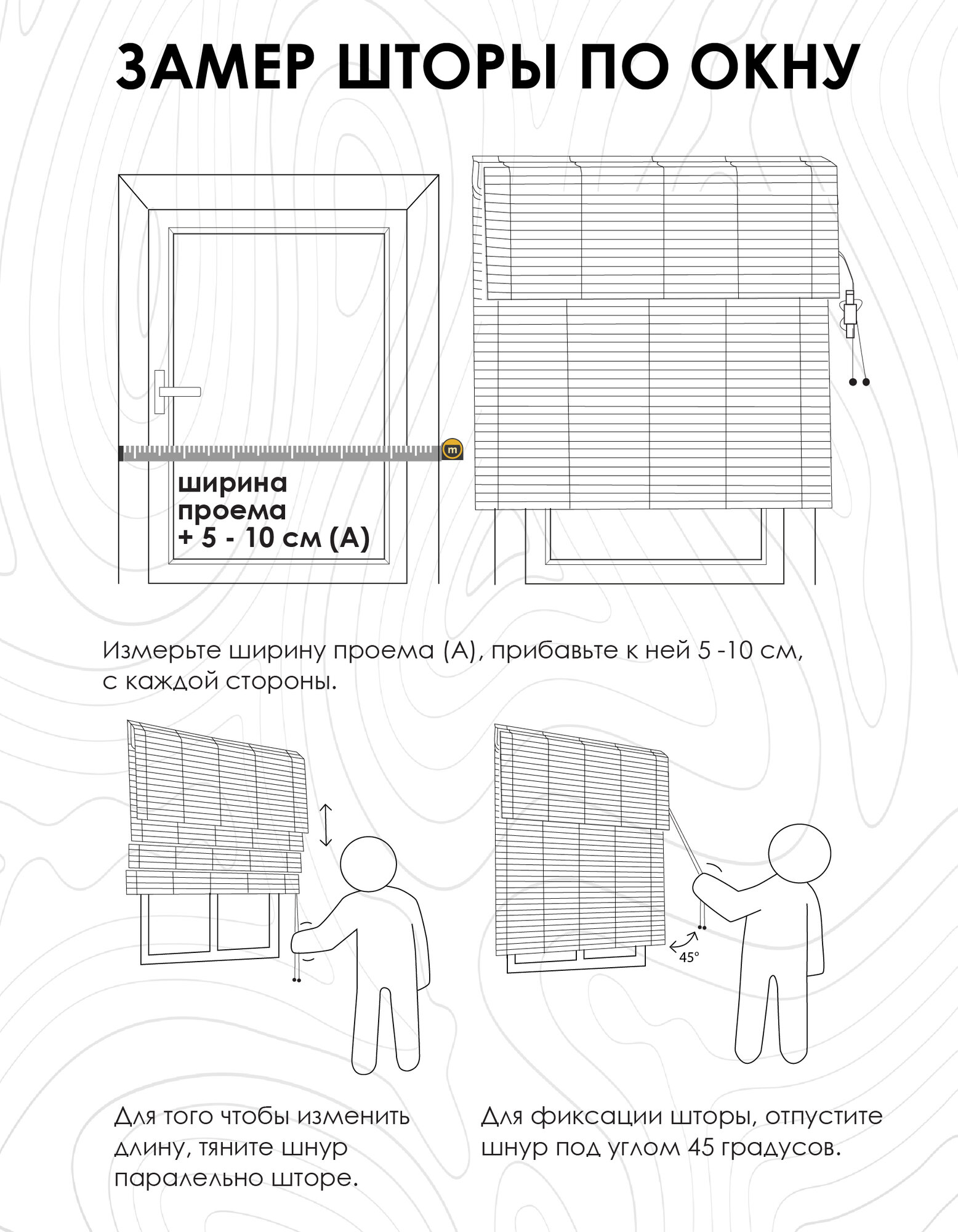 ЗАМЕР ШТОРЫ ПО ОКНУ

m

ширина проема + 5 - 10 см (А)

Измерьте ширину проема (А), прибавьте к ней 5 -10 см, с каждой стороны.

45°

Для того чтобы изменить длину, тяните шнур паралельно шторе.

Для фиксации шторы, отпустите шнур под углом 45 градусов.