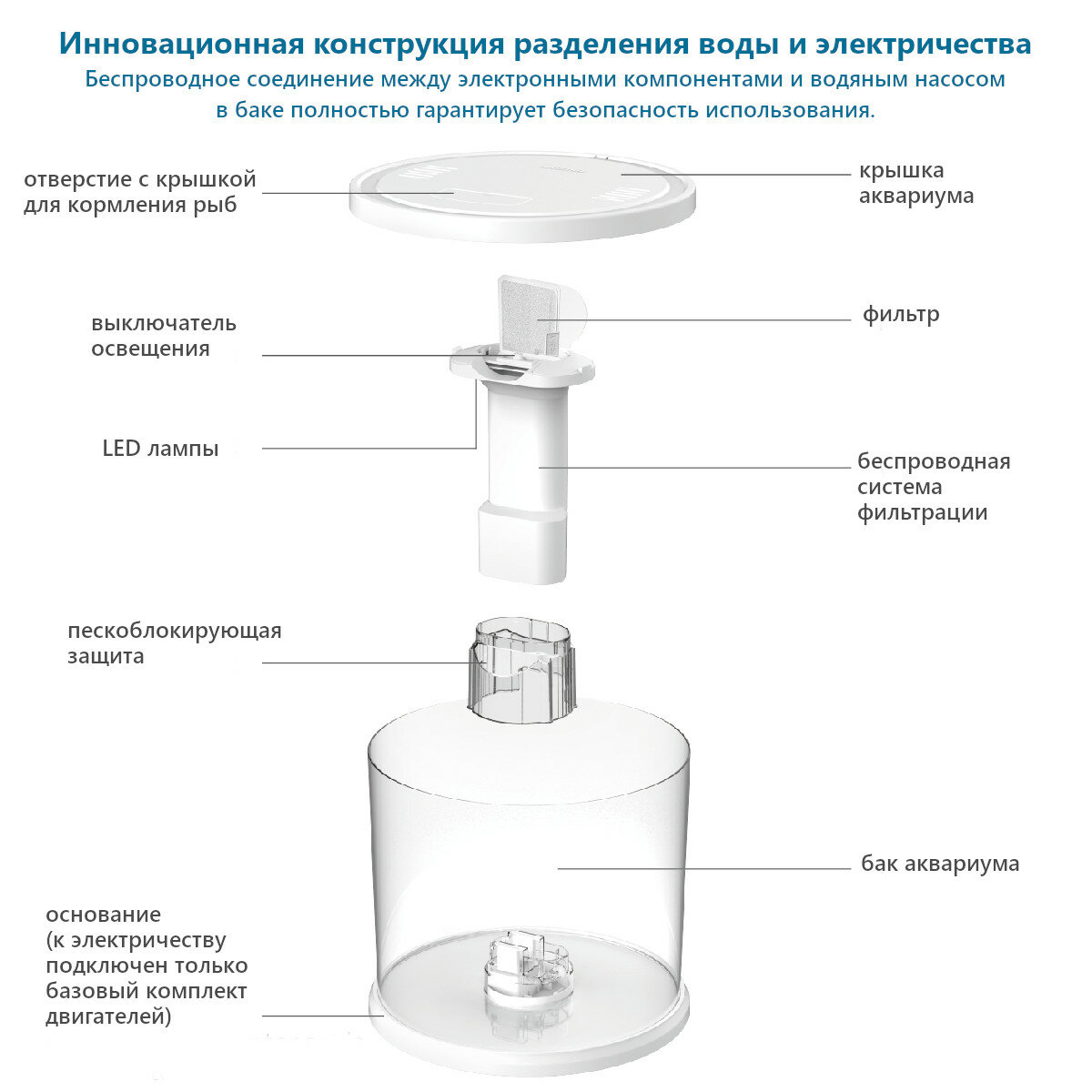 Инновационная конструкция разделения воды и электричества

Беспроводное соединение между электронными компонентами и водяным насосом в баке полностью гарантирует безопасность использования.

отверстие с крышкой для кормления рыб

крышка аквариума

выключатель освещения

фильтр

LED лампы

беспроводная система фильтрации

пескоблокирующая защита

бак аквариума

основание (к электричеству подключен только базовый комплект двигателей)