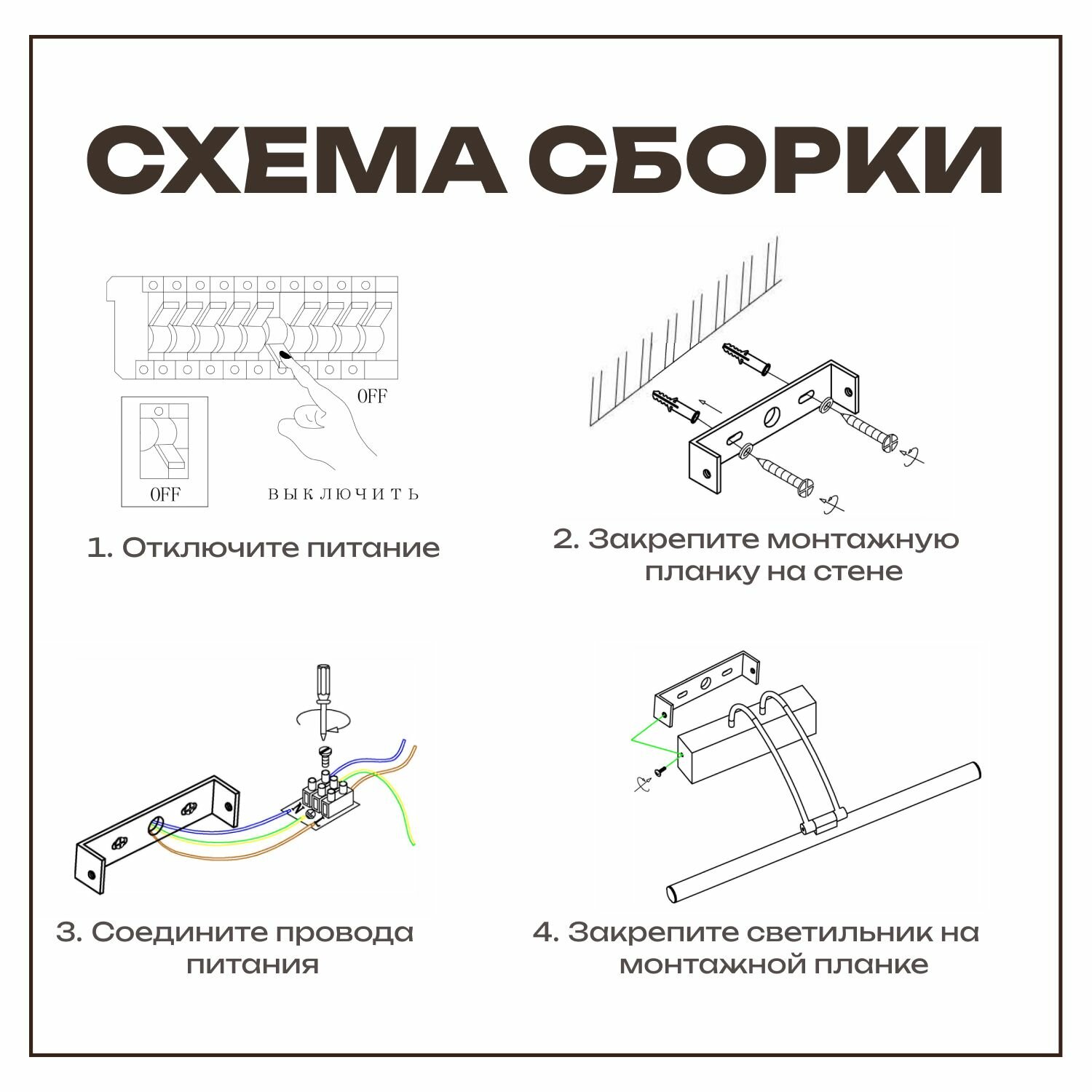 СХЕМА СБОРКИ

OFF

OFF

ВЫКЛЮЧИТЬ

1. Отключите питание

2. Закрепите монтажную планку на стене

N

L

3. Соедините провода питания

4. Закрепите светильник на монтажной планке