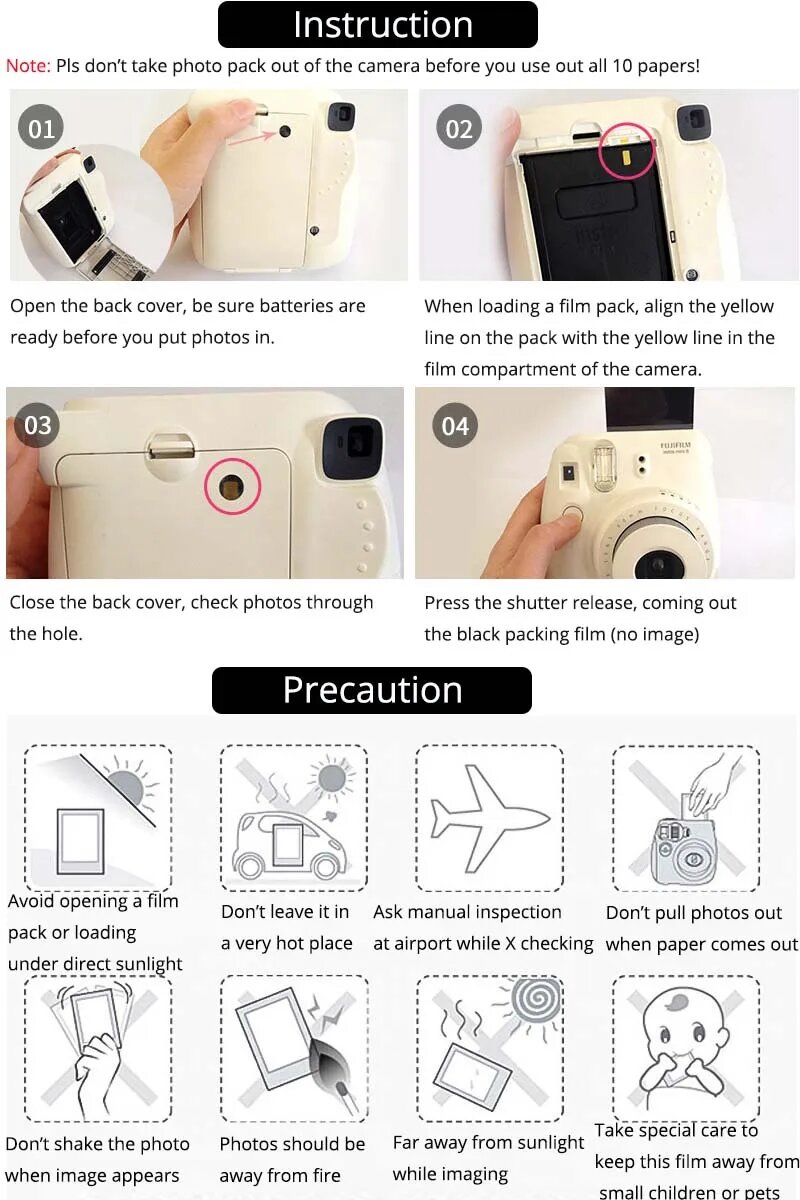 Instruction

Note: Pls don't take photo pack out of the camera before you use out all 10 papers!

01

Open the back cover, be sure batteries are ready before you put photos in.

02

When loading a film pack, align the yellow line on the pack with the yellow line in the film compartment of the camera.

03

Close the back cover, check photos through the hole.

04

FUJIFILM

Press the shutter release, coming out the black packing film (no image)

Precaution

Avoid opening a film pack or loading under direct sunlight

Don't leave it in a very hot place

Ask manual inspection at airport while X checking

Don't pull photos out when paper comes out

Don't shake the photo when image appears

Photos should be away from fire

Far away from sunlight while imaging

Take special care to keep this film away from small children or pets