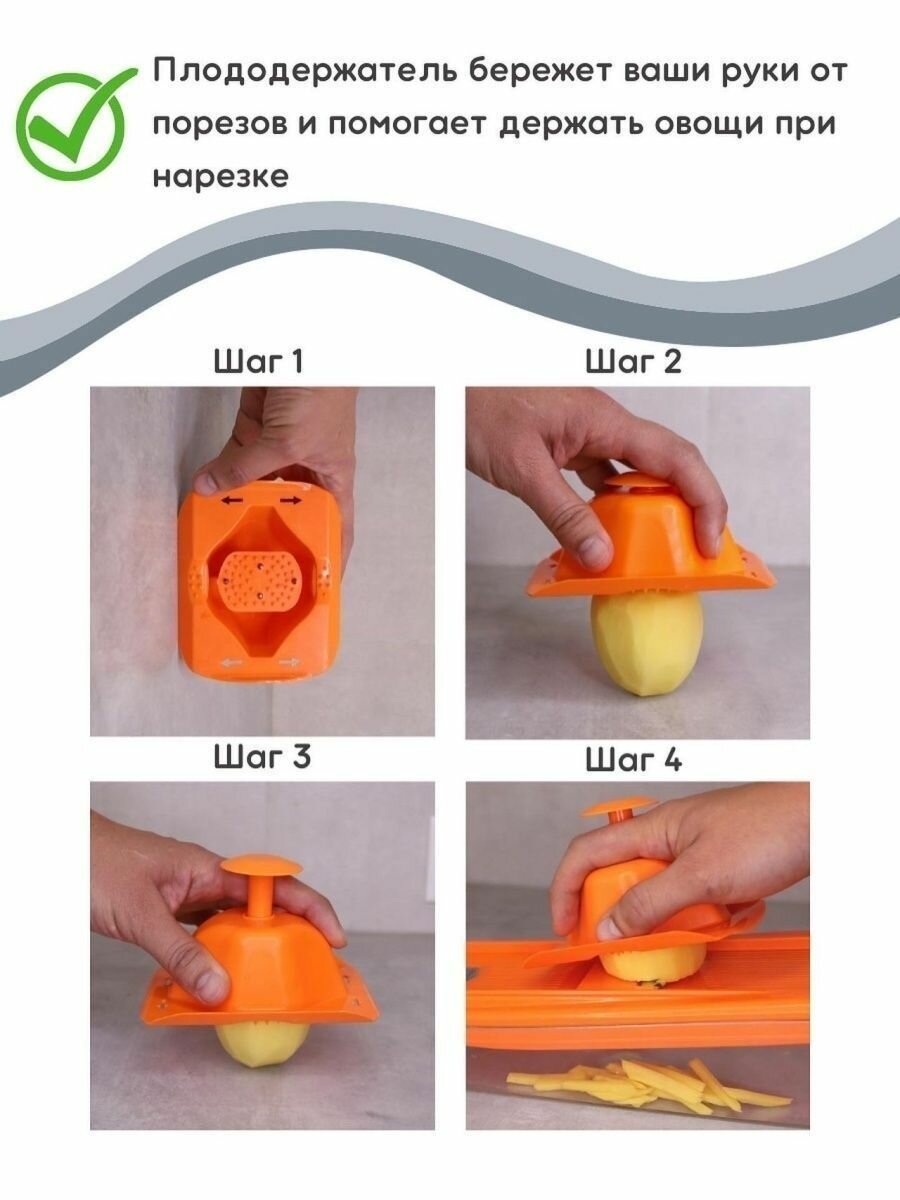 Плододержатель бережет ваши руки от порезов и помогает держать овощи при нарезке

Шаг 1

Шаг 2

Шаг 3

Шаг 4