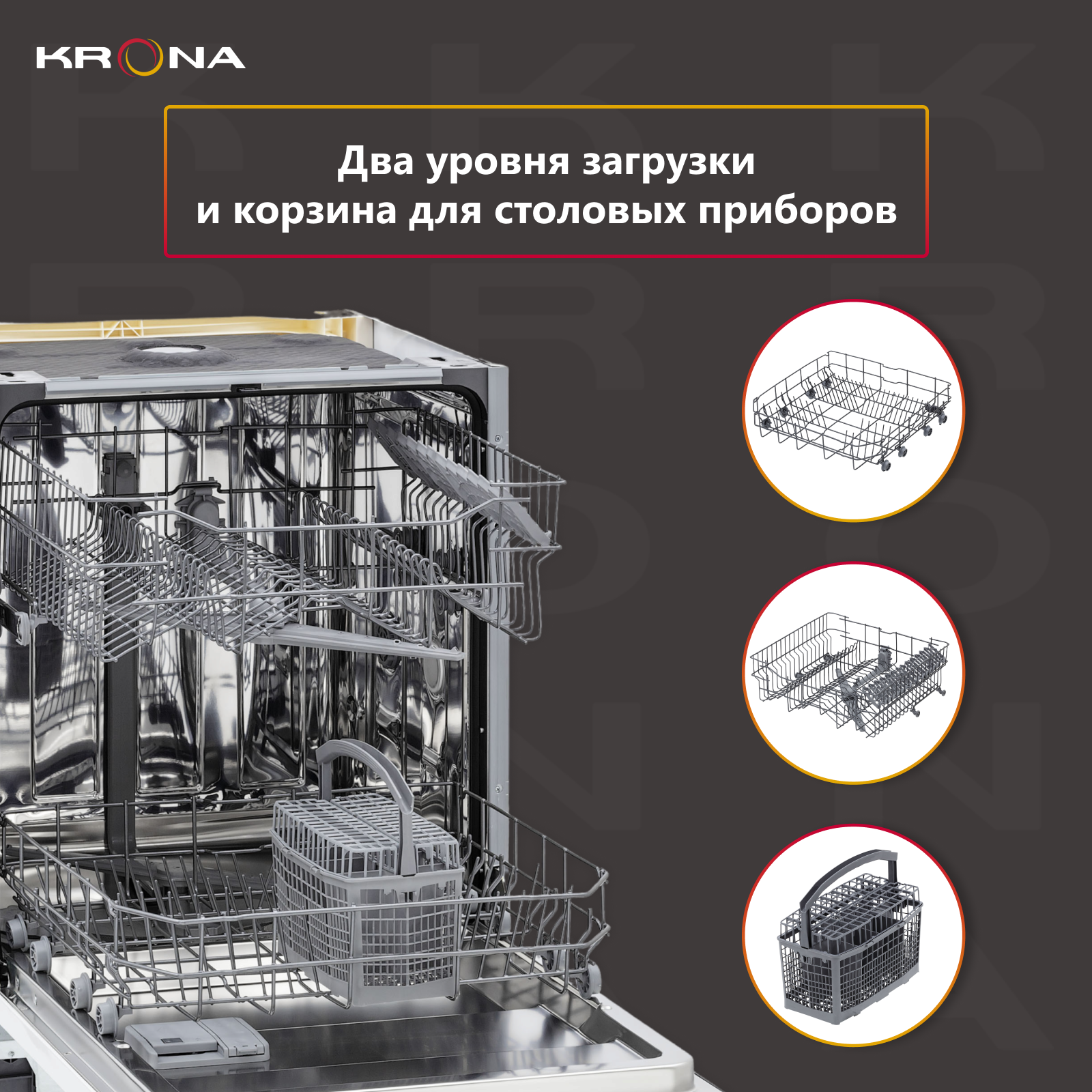 KRONA

Два уровня загрузки
и корзина для столовых приборов