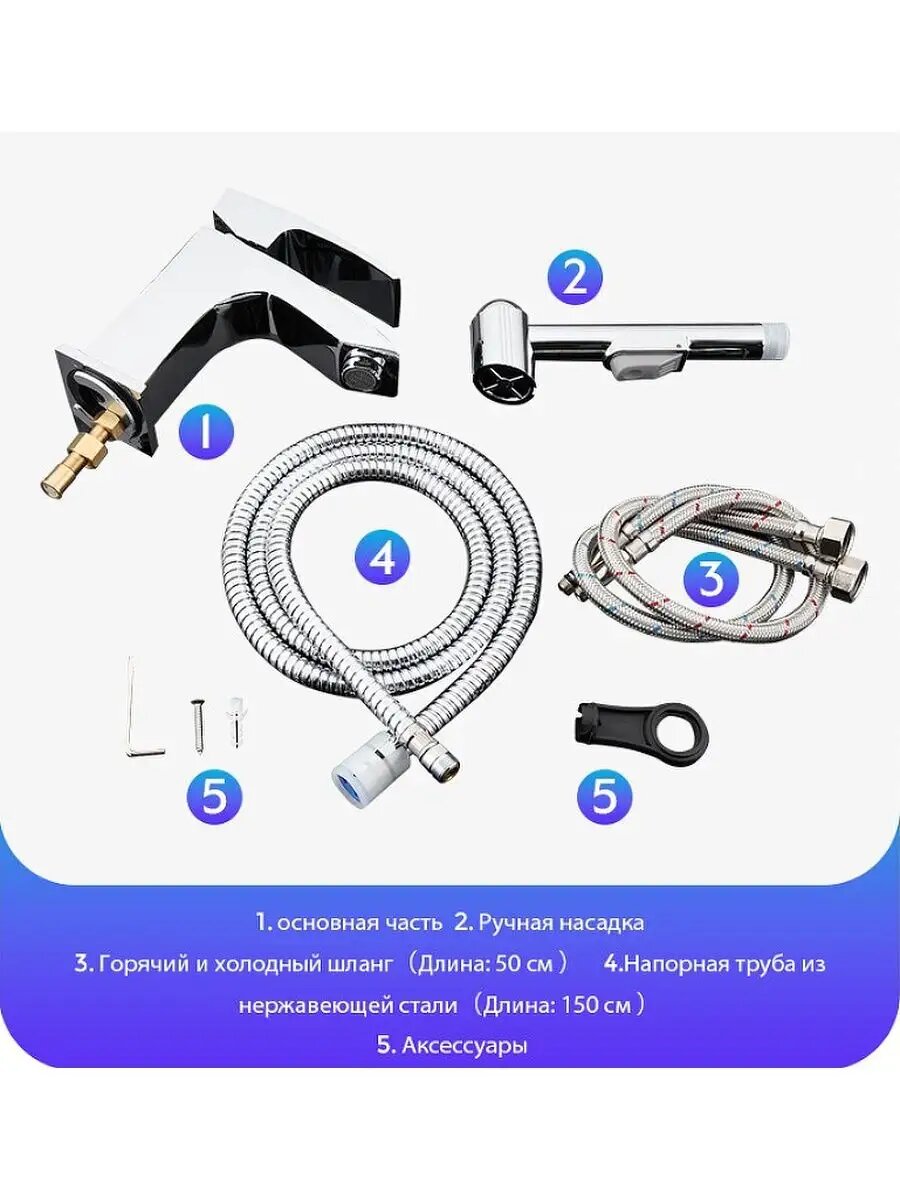 2

1

4

3

5

5

1. основная часть 2. Ручная насадка
3. Горячий и холодный шланг （Длина: 50 см ） 4.Напорная труба из нержавеющей стали （Длина: 150 см ）
5. Аксессуары