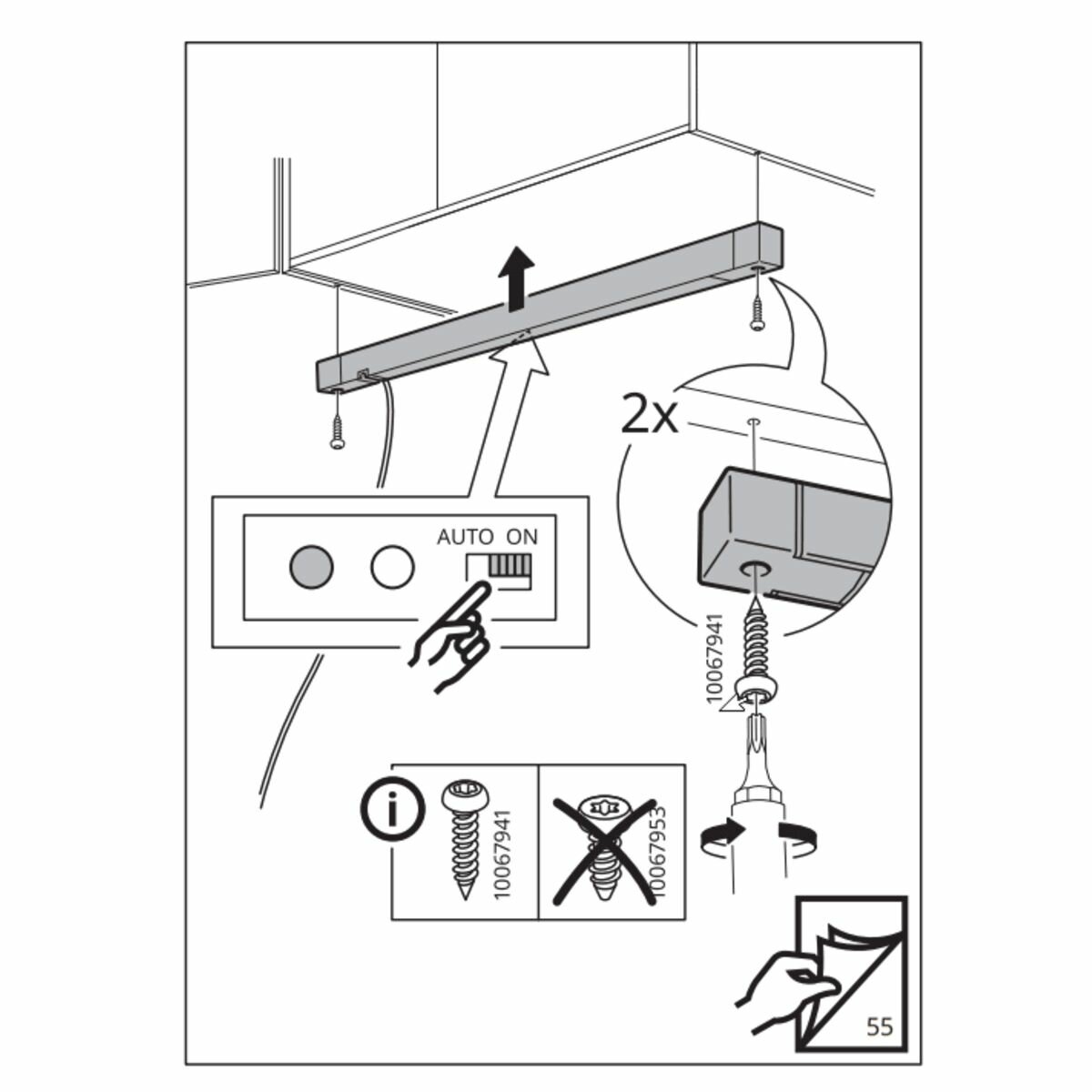 2x

AUTO ON

10067941

10067941

10067953

55