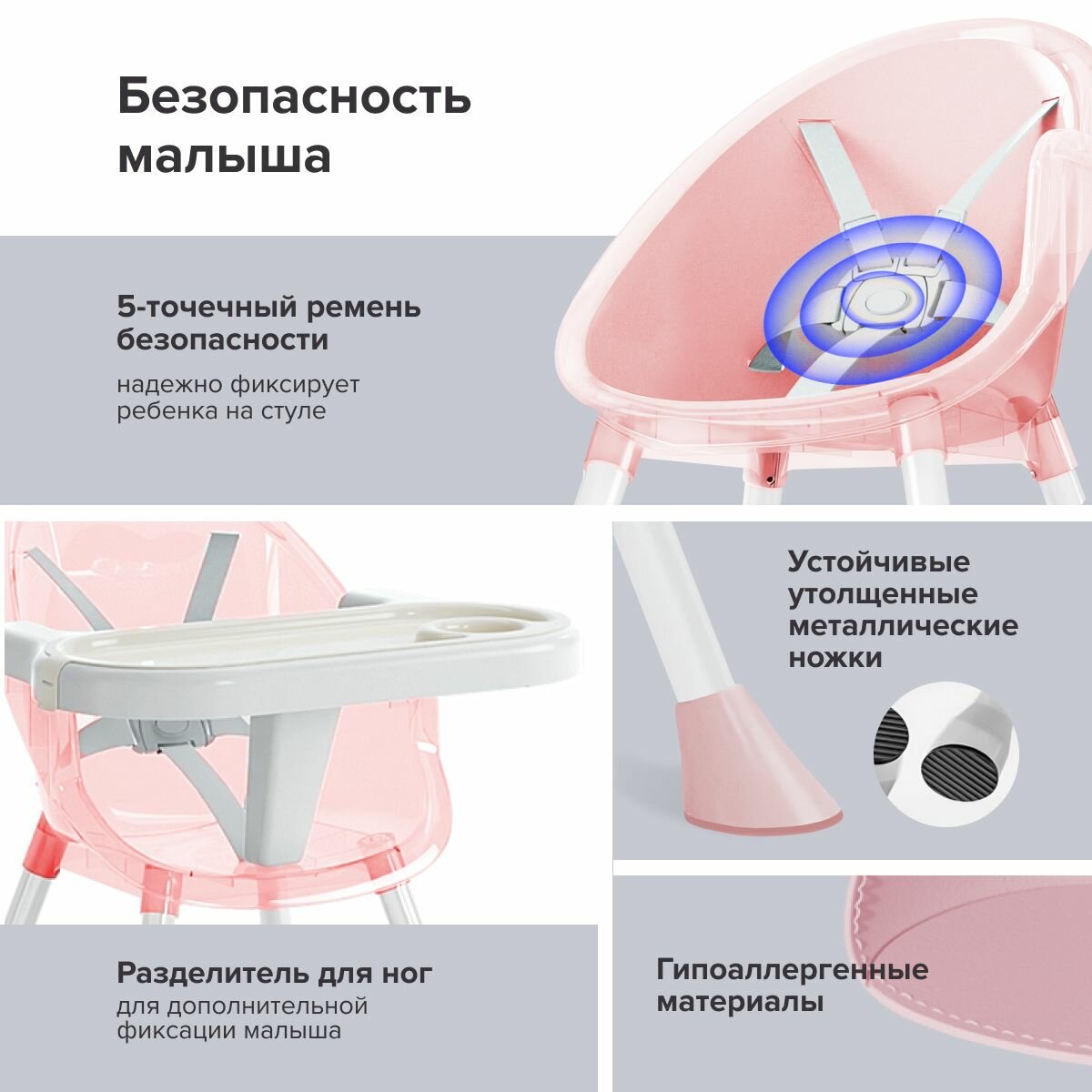 Безопасность малыша

5-точечный ремень безопасности

надежно фиксирует ребенка на стуле

Устойчивые утолщенные металлические ножки

Разделитель для ног

для дополнительной фиксации малыша

Гипоаллергенные материалы