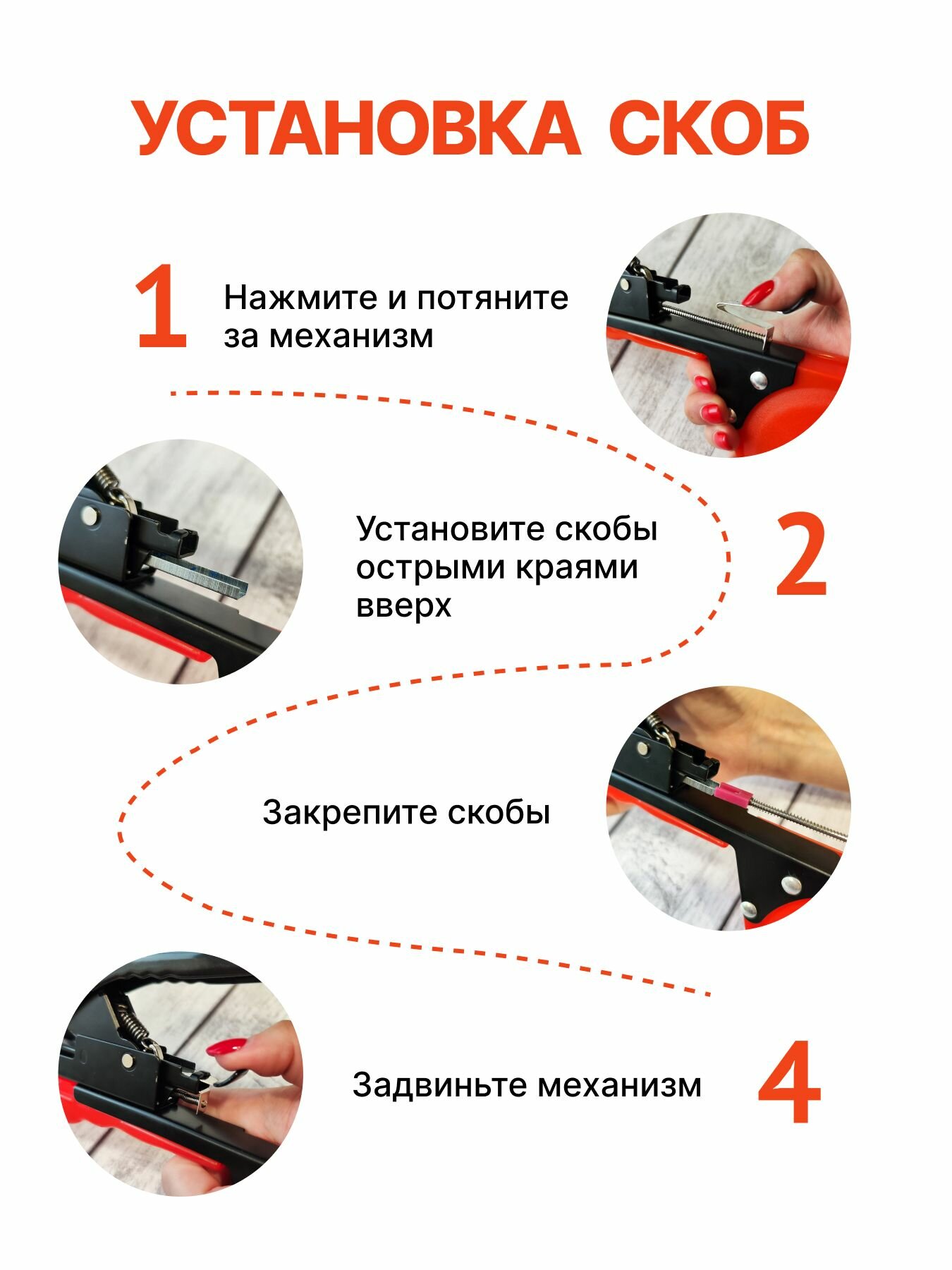 УСТАНОВКА СКОБ

1

Нажмите и потяните за механизм

Установите скобы острыми краями вверх

2

Закрепите скобы

Задвиньте механизм

4