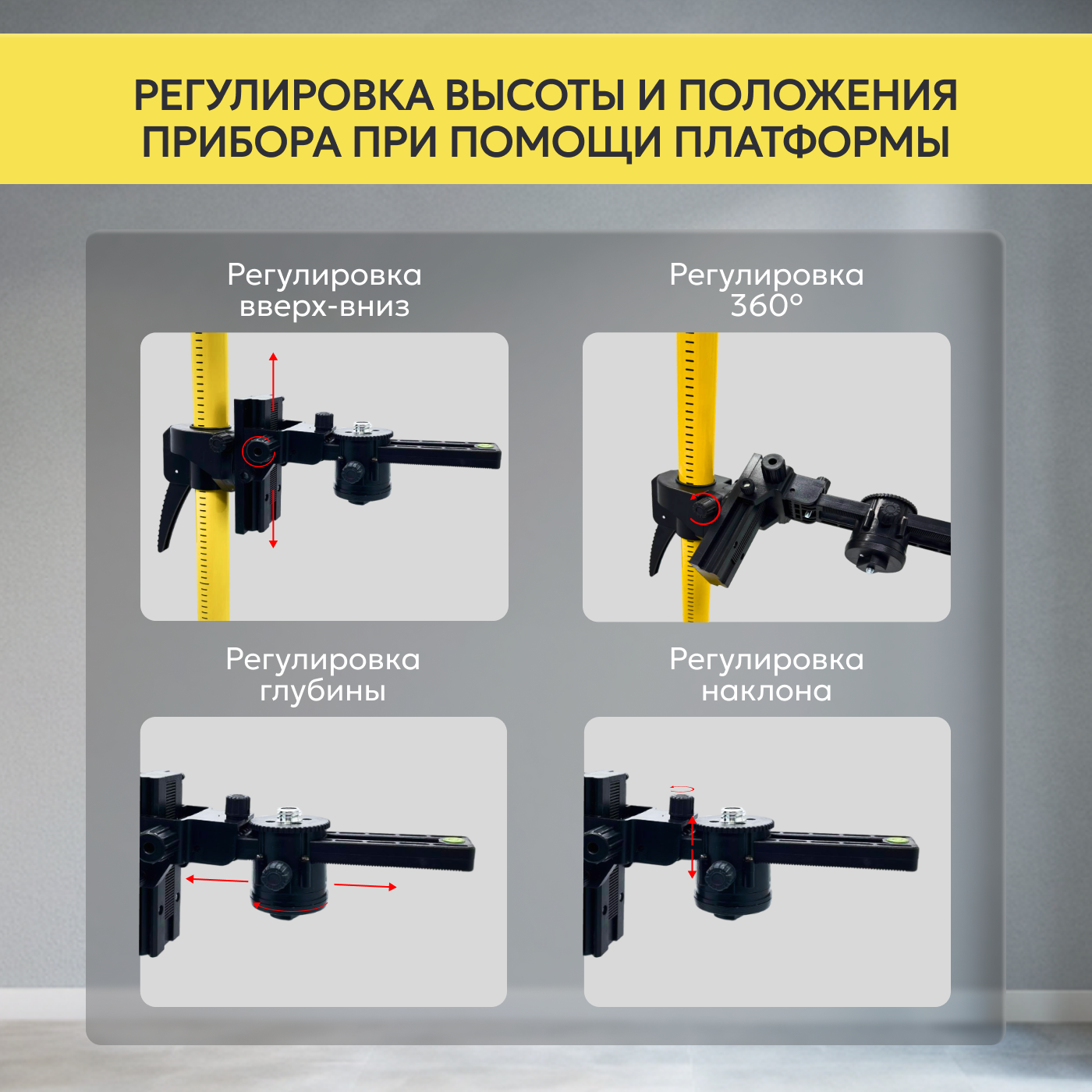 РЕГУЛИРОВКА ВЫСОТЫ И ПОЛОЖЕНИЯ ПРИБОРА ПРИ ПОМОЩИ ПЛАТФОРМЫ

Регулировка вверх-вниз

Регулировка 360°

Регулировка глубины

Регулировка наклона