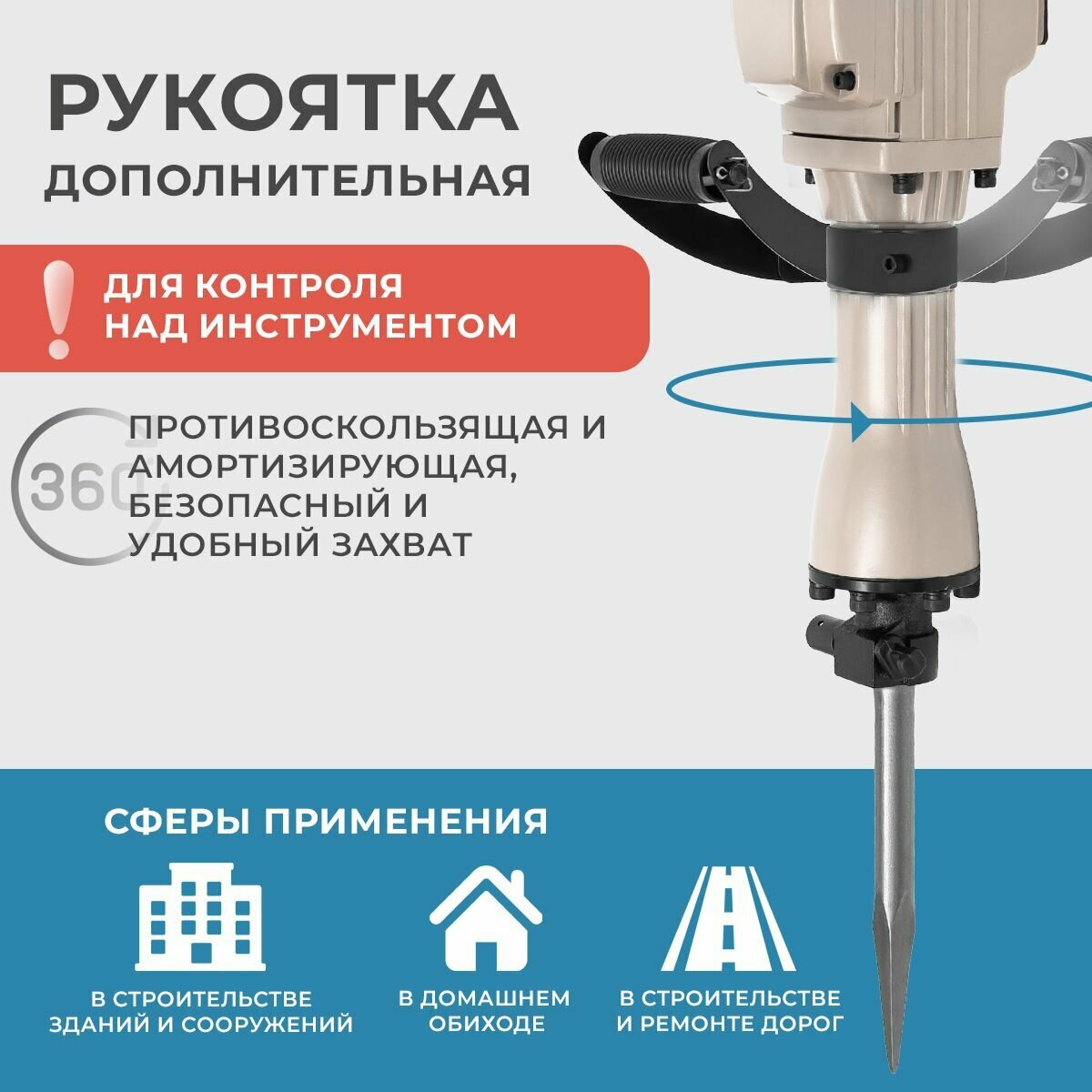 РУКОЯТКА
ДОПОЛНИТЕЛЬНАЯ

ДЛЯ КОНТРОЛЯ НАД ИНСТРУМЕНТОМ

360

ПРОТИВОСКОЛЬЗЯЩАЯ И АМОРТИЗИРУЮЩАЯ, БЕЗОПАСНЫЙ И УДОБНЫЙ ЗАХВАТ

СФЕРЫ ПРИМЕНЕНИЯ

В СТРОИТЕЛЬСТВЕ ЗДАНИЙ И СООРУЖЕНИЙ

В ДОМАШНЕМ ОБИХОДЕ

В СТРОИТЕЛЬСТВЕ И РЕМОНТЕ ДОРОГ