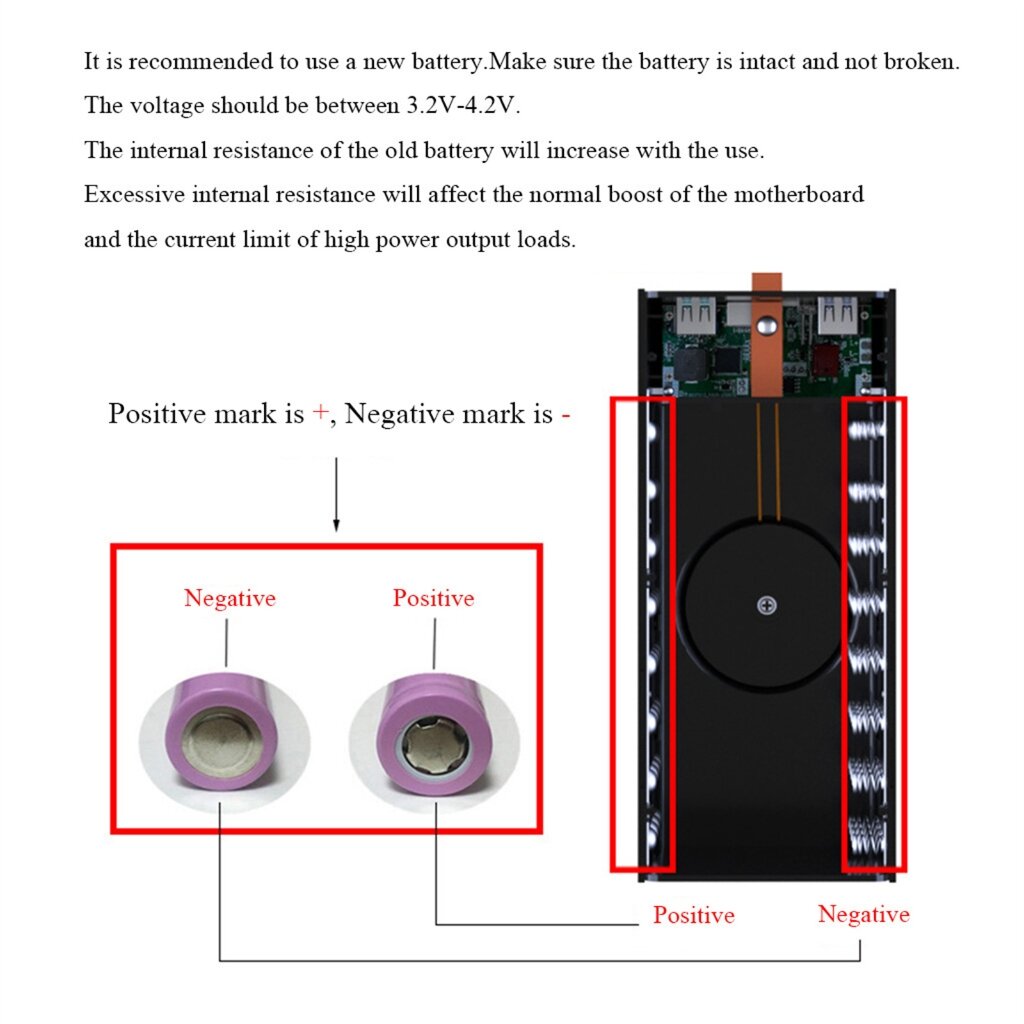 It is recommended to use a new battery.Make sure the battery is intact and not broken.

The voltage should be between 3.2V-4.2V.

The internal resistance of the old battery will increase with the use.

Excessive internal resistance will affect the normal boost of the motherboard and the current limit of high power output loads.

Positive mark is +, Negative mark is -

Negative

Positive

Positive

Negative