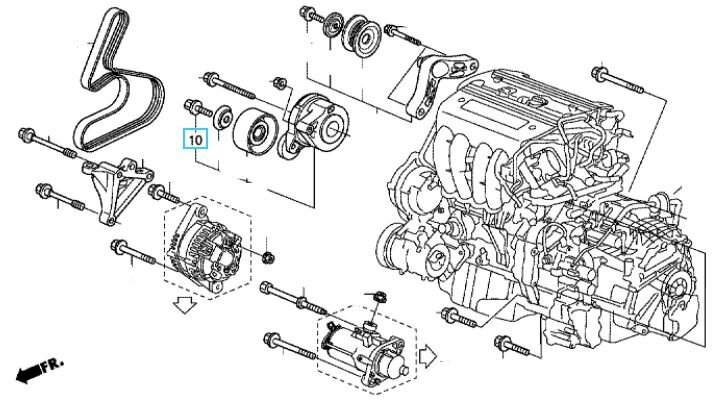 10

FR.