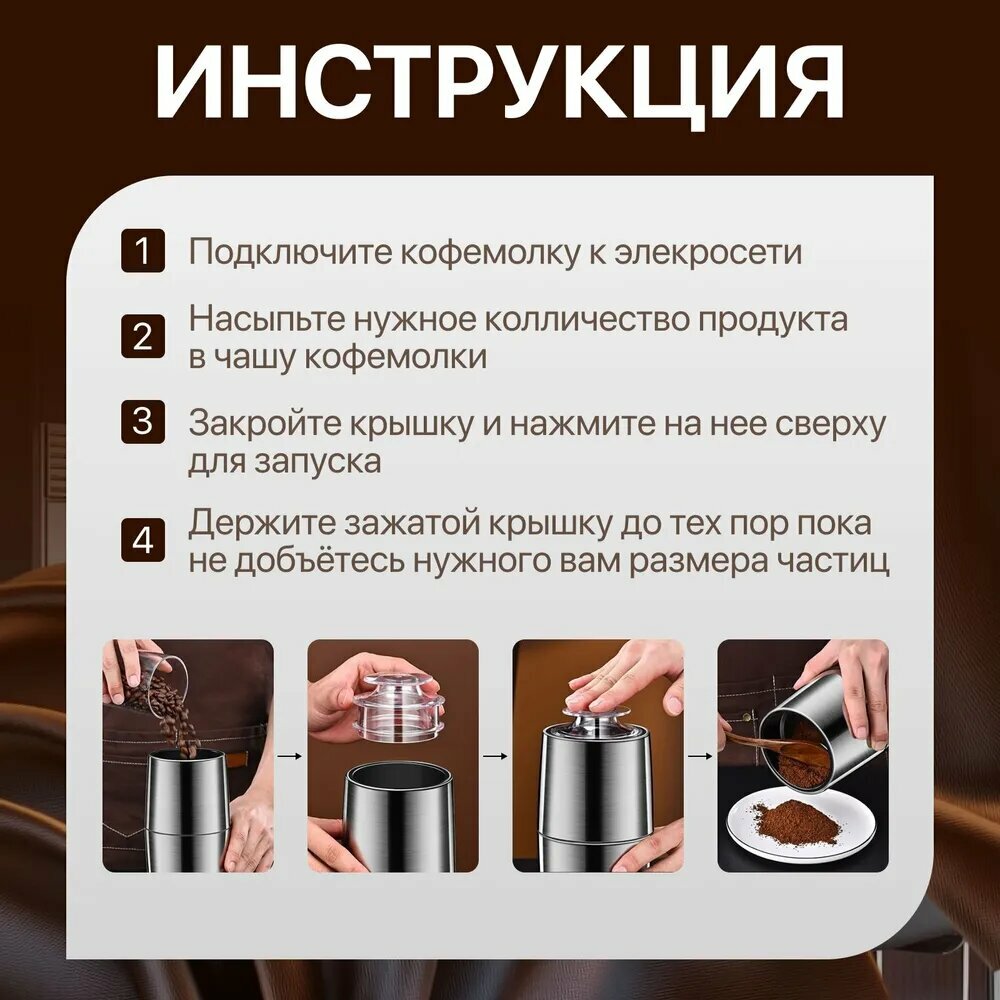 ИНСТРУКЦИЯ

1 Подключите кофемолку к элекросети

2 Насыпьте нужное колличество продукта в чашу кофемолки

3 Закройте крышку и нажмите на нее сверху для запуска

4 Держите зажатой крышку до тех пор пока не добъётесь нужного вам размера частиц