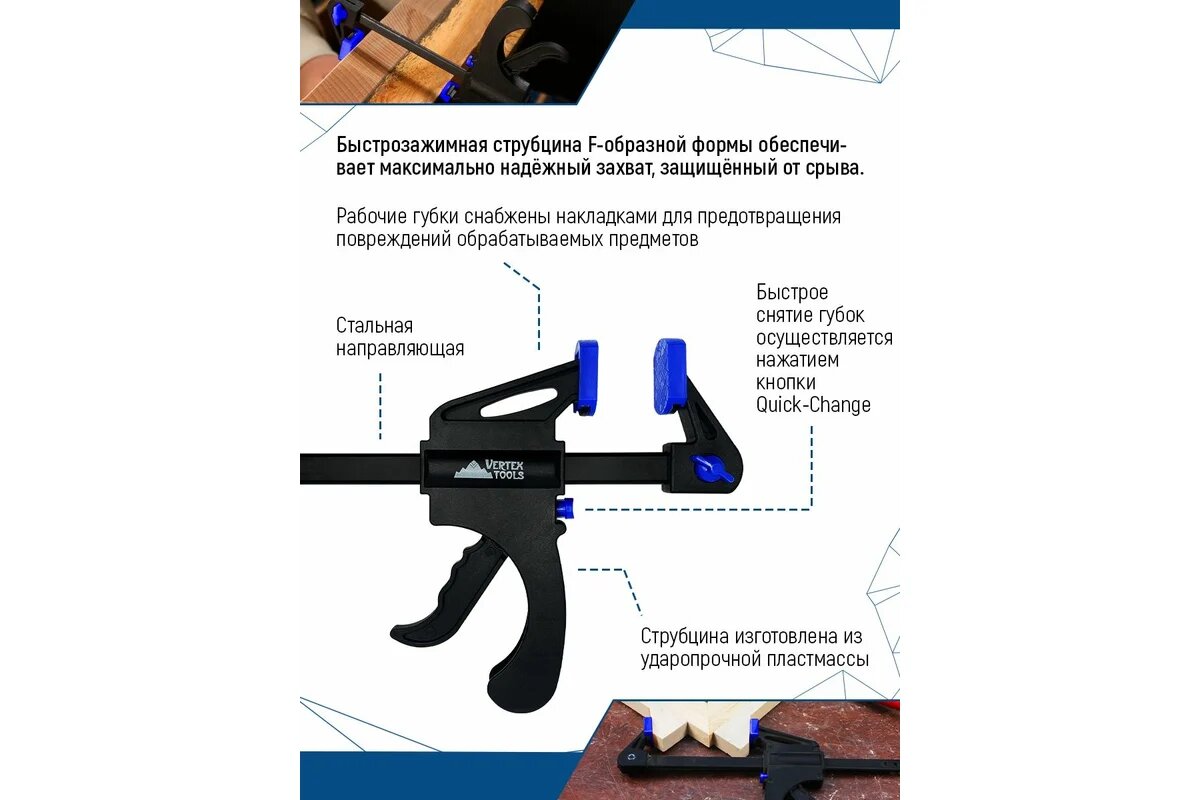 Быстрозажимная струбцина F-образной формы обеспечивает максимально надёжный захват, защищённый от срыва.

Рабочие губки снабжены накладками для предотвращения повреждений обрабатываемых предметов

Стальная направляющая

Быстрое снятие губок осуществляется нажатием кнопки Quick-Change

VERTEX TOOLS

Струбцина изготовлена из ударопрочной пластмассы