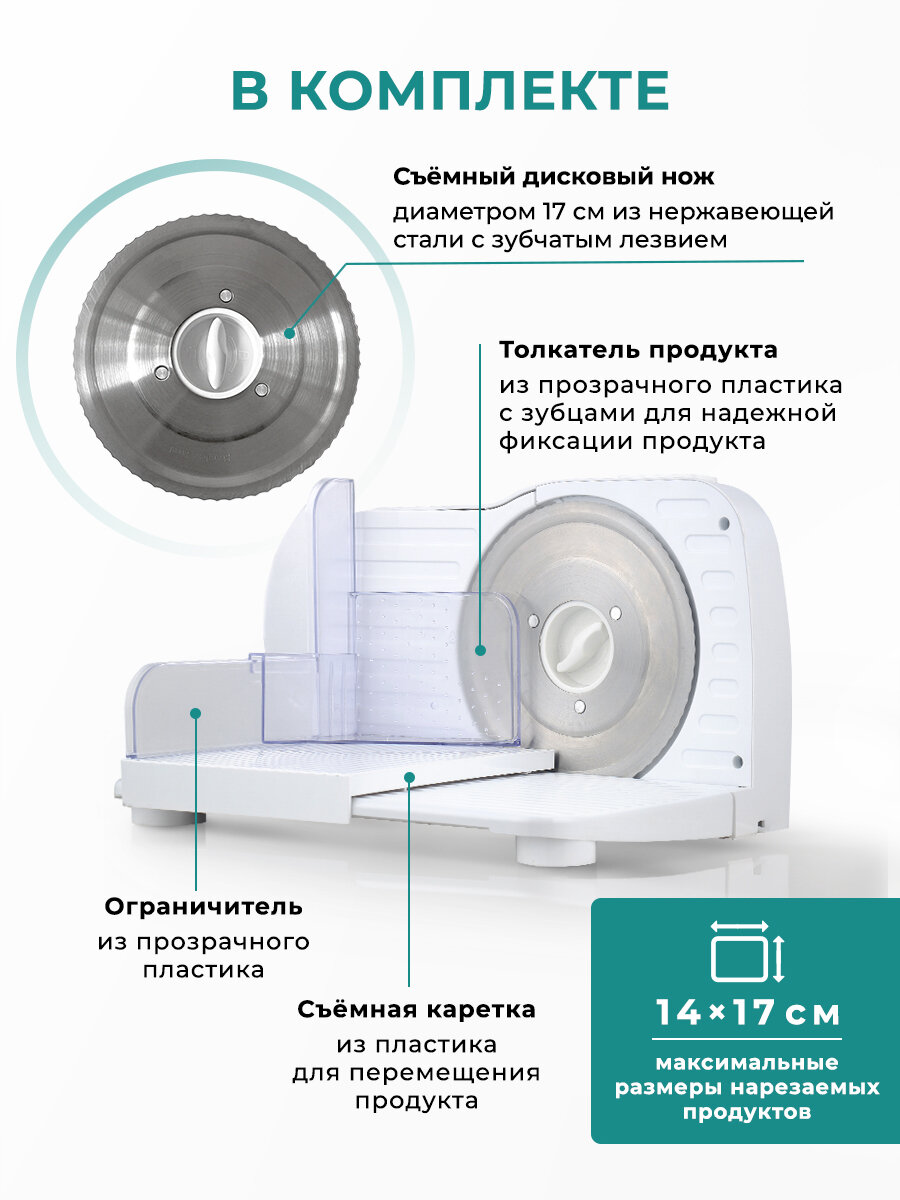 В КОМПЛЕКТЕ

Съёмный дисковый нож
диаметром 17 см из нержавеющей стали с зубчатым лезвием

Толкатель продукта
из прозрачного пластика с зубцами для надежной фиксации продукта

Ограничитель
из прозрачного пластика

Съёмная каретка
из пластика для перемещения продукта

14×17 см
максимальные размеры нарезаемых продуктов