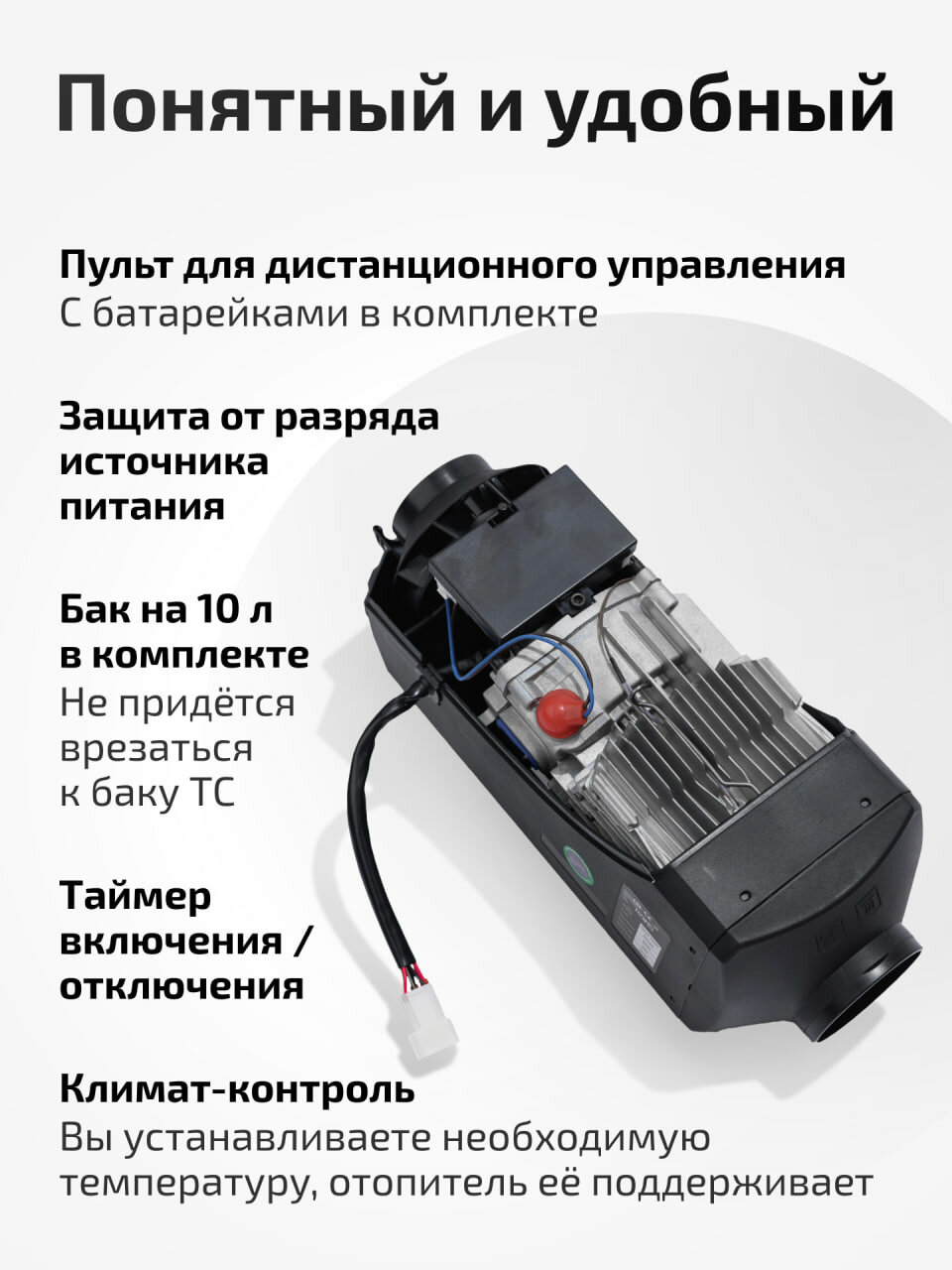 Понятный и удобный

Пульт для дистанционного управления
С батарейками в комплекте

Защита от разряда источника питания

Бак на 10 л в комплекте
Не придётся врезаться к баку ТС

Таймер включения / отключения

Климат-контроль
Вы устанавливаете необходимую температуру, отопитель её поддерживает