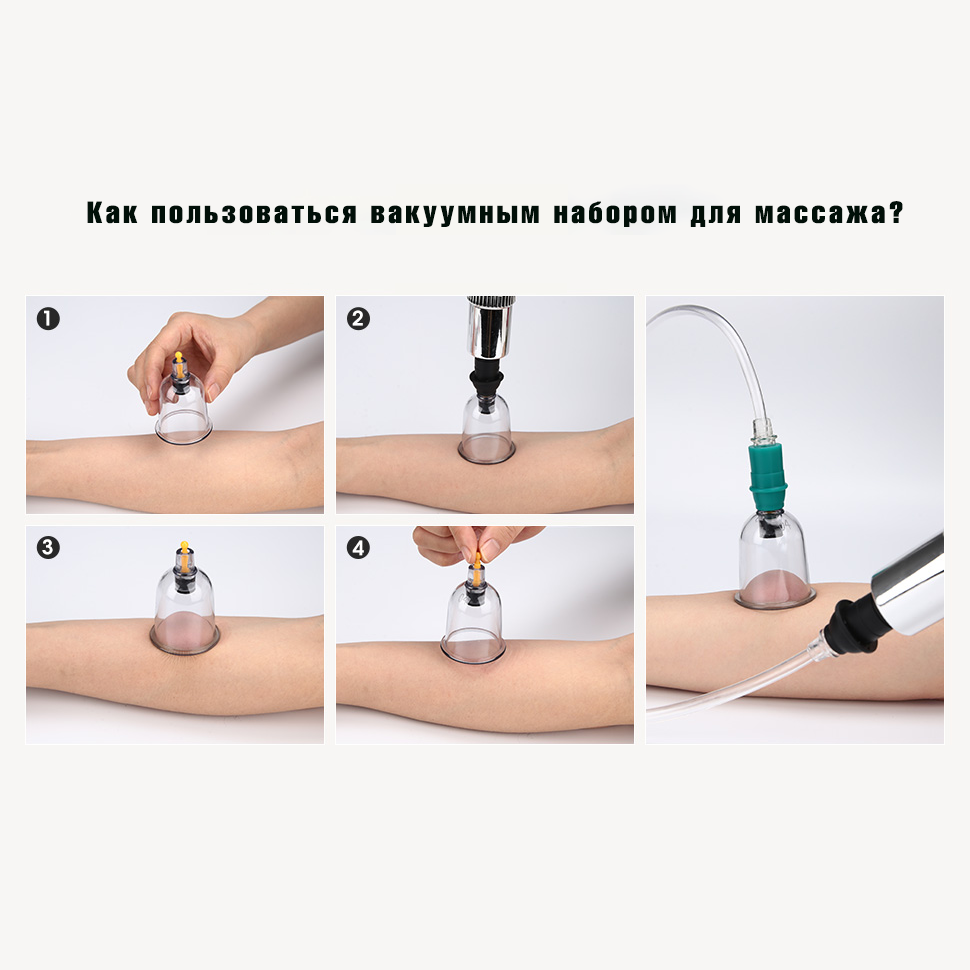 Как пользоваться вакуумным набором для массажа?

1

2

3

4