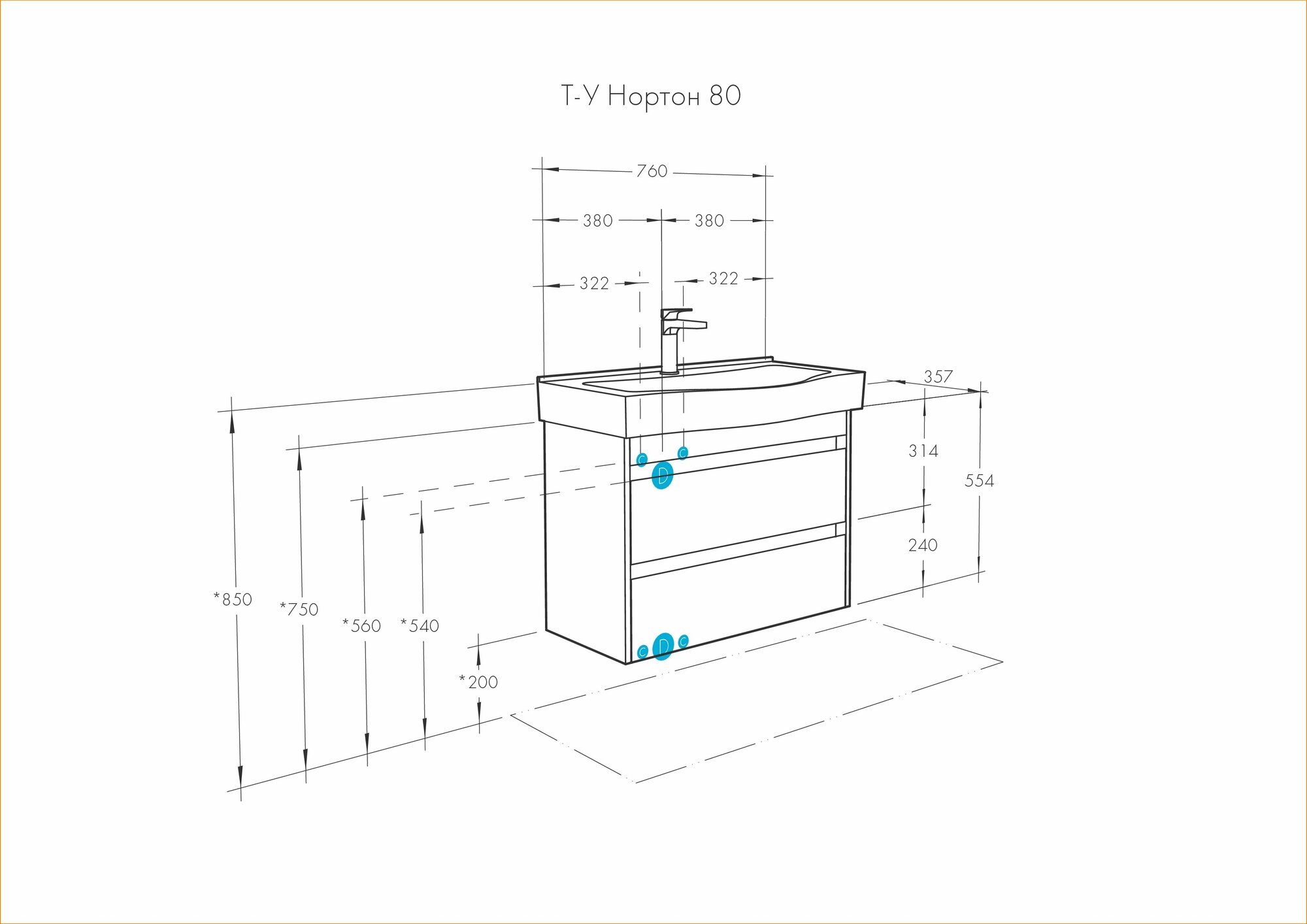 Т-У Нортон 80

760

380

380

322

322

357

314

554

240

C

C

D

C

D

C

*850

*750

*560

*540

*200