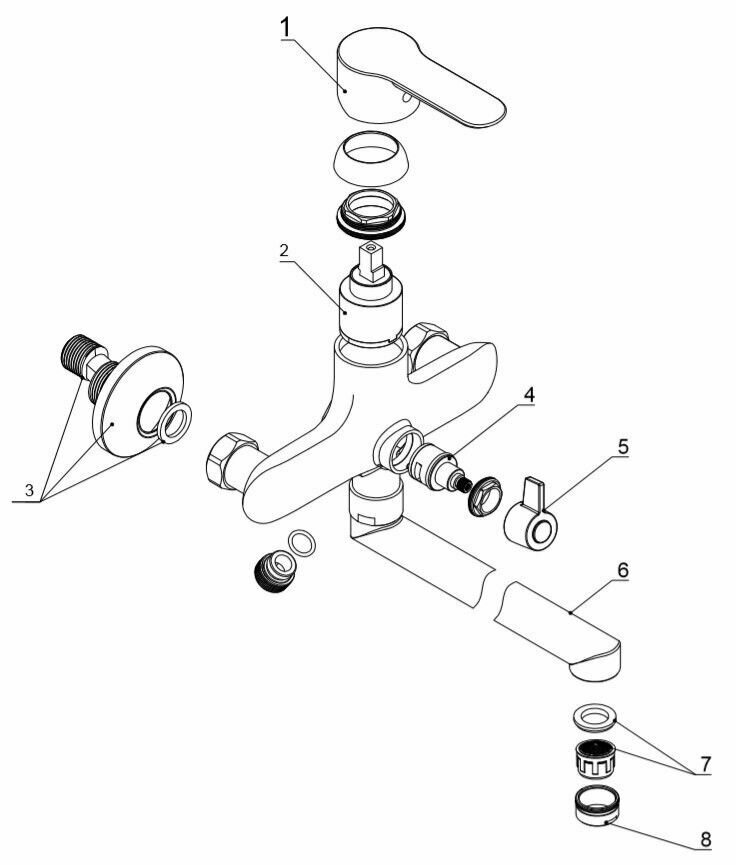 1
2
3
4
5
6
7
8