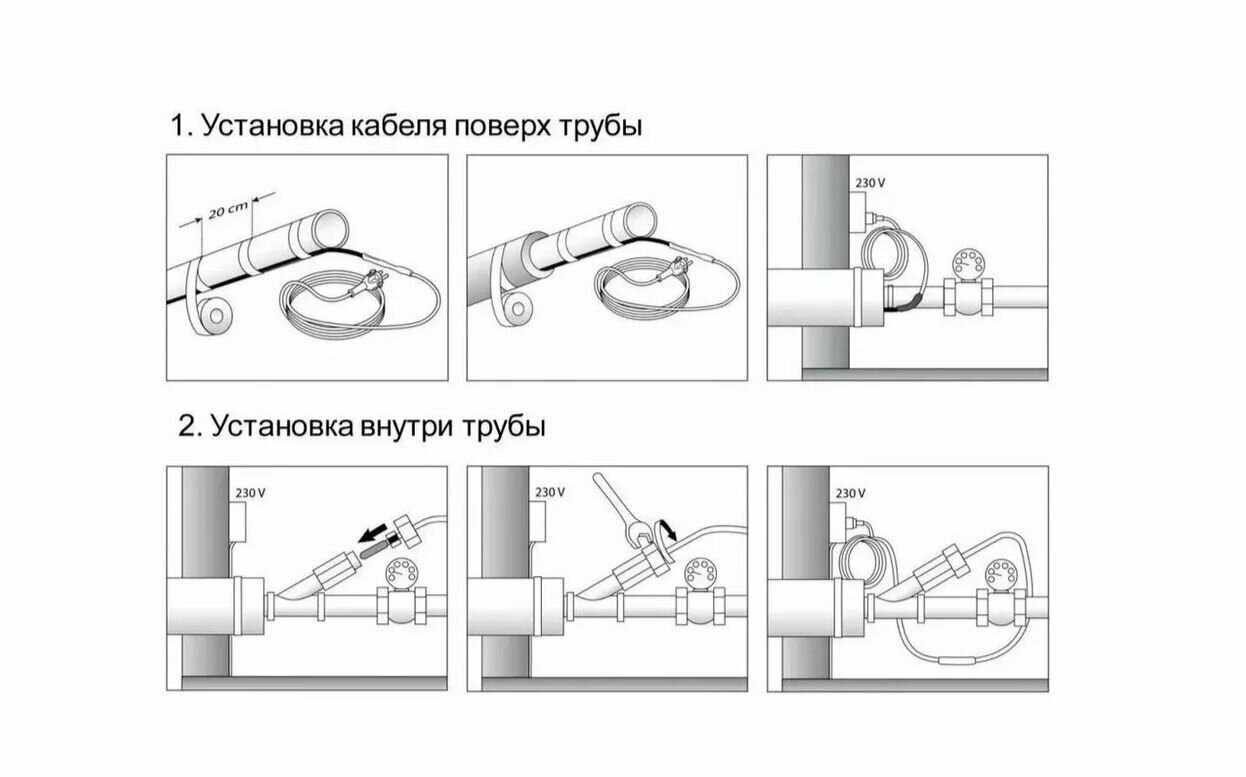 1. Установка кабеля поверх трубы

20 cm

230 V

2. Установка внутри трубы

230 V

230 V

230 V