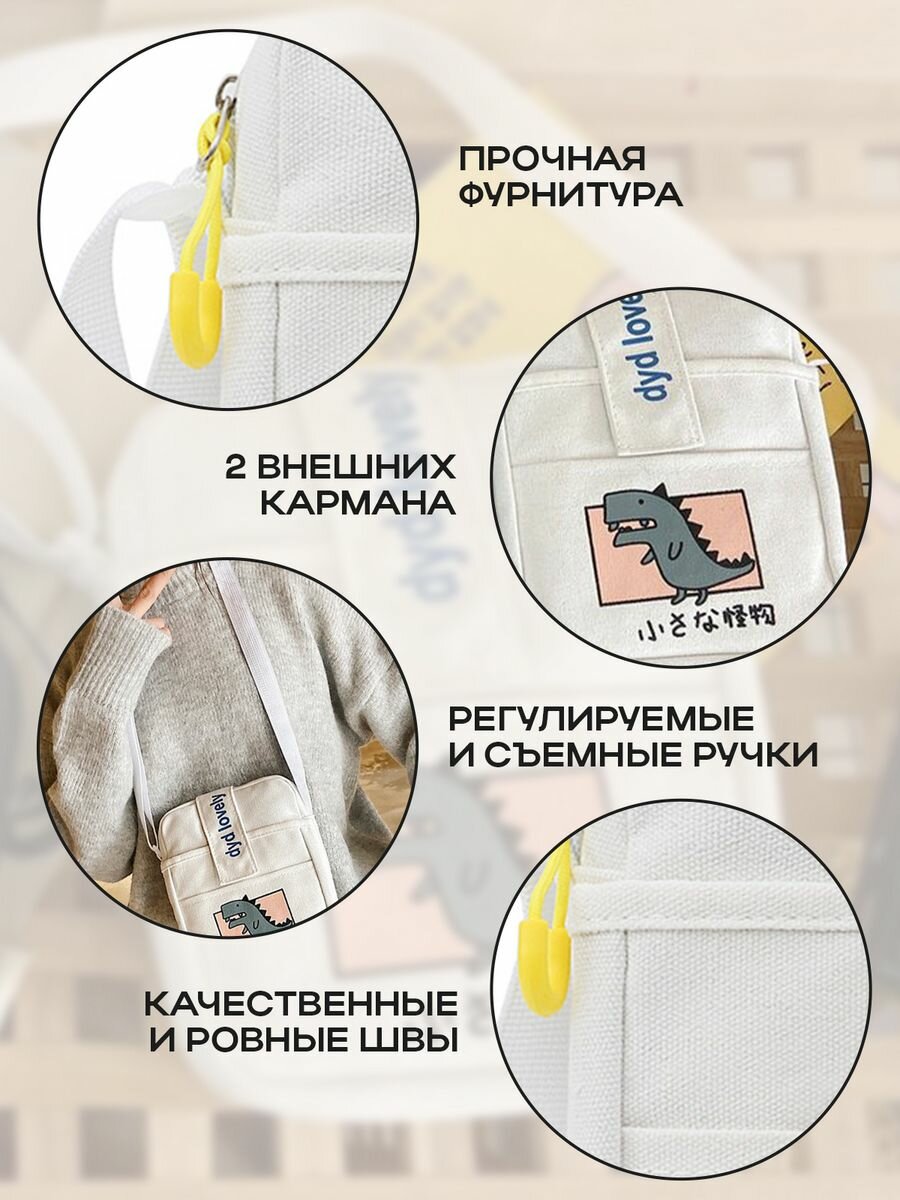 ПРОЧНАЯ ФУРНИТУРА

dyd lovely

2 ВНЕШНИХ КАРМАНА

小さな怪物

РЕГУЛИРУЕМЫЕ И СЪЕМНЫЕ РУЧКИ

dyd lovely

КАЧЕСТВЕННЫЕ И РОВНЫЕ ШВЫ