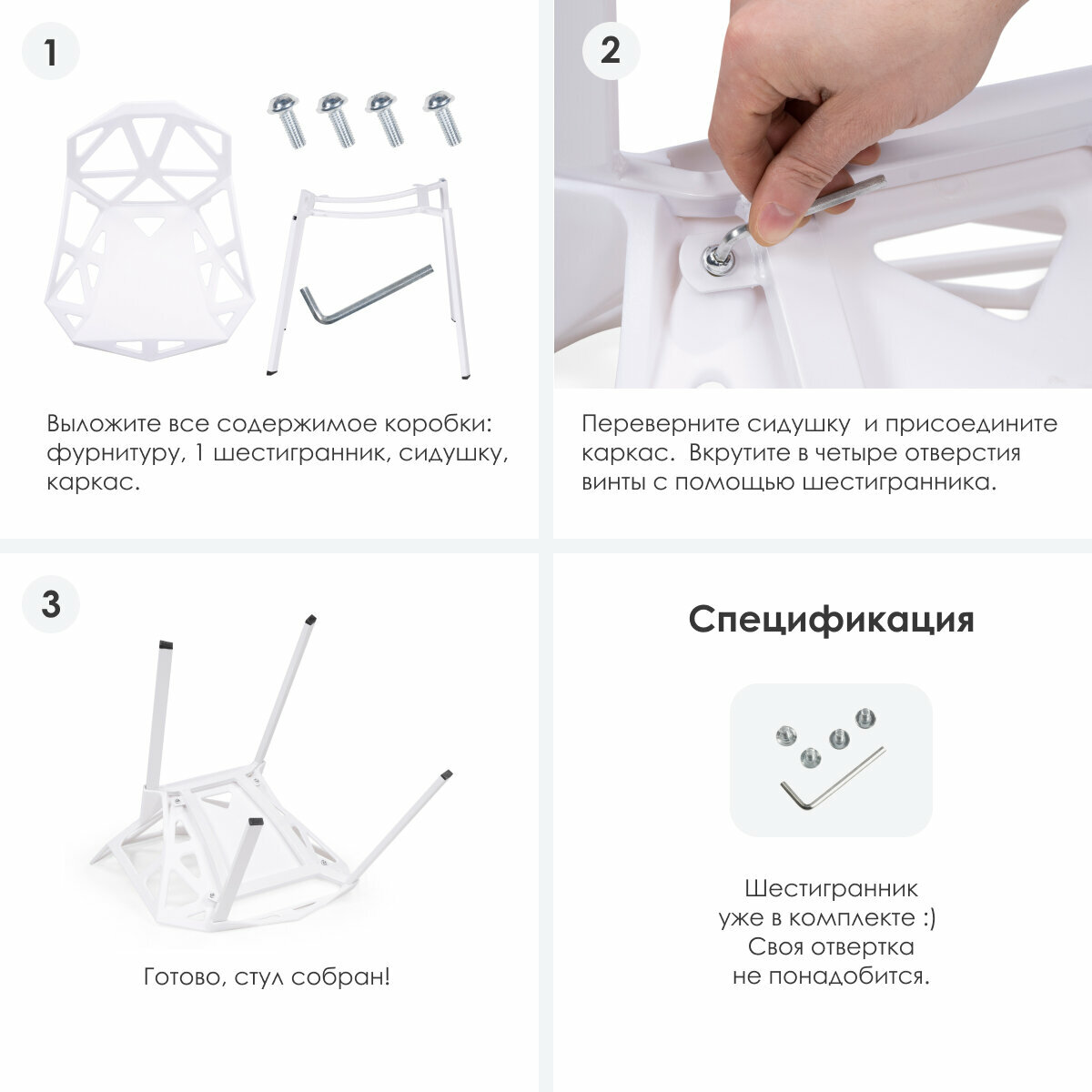 1

Выложите все содержимое коробки: фурнитуру, 1 шестигранник, сидушку, каркас.

2

Переверните сидушку и присоедините каркас. Вкрутите в четыре отверстия винты с помощью шестигранника.

3

Готово, стул собран!

Спецификация

Шестигранник
уже в комплекте :)
Своя отвертка
не понадобится.