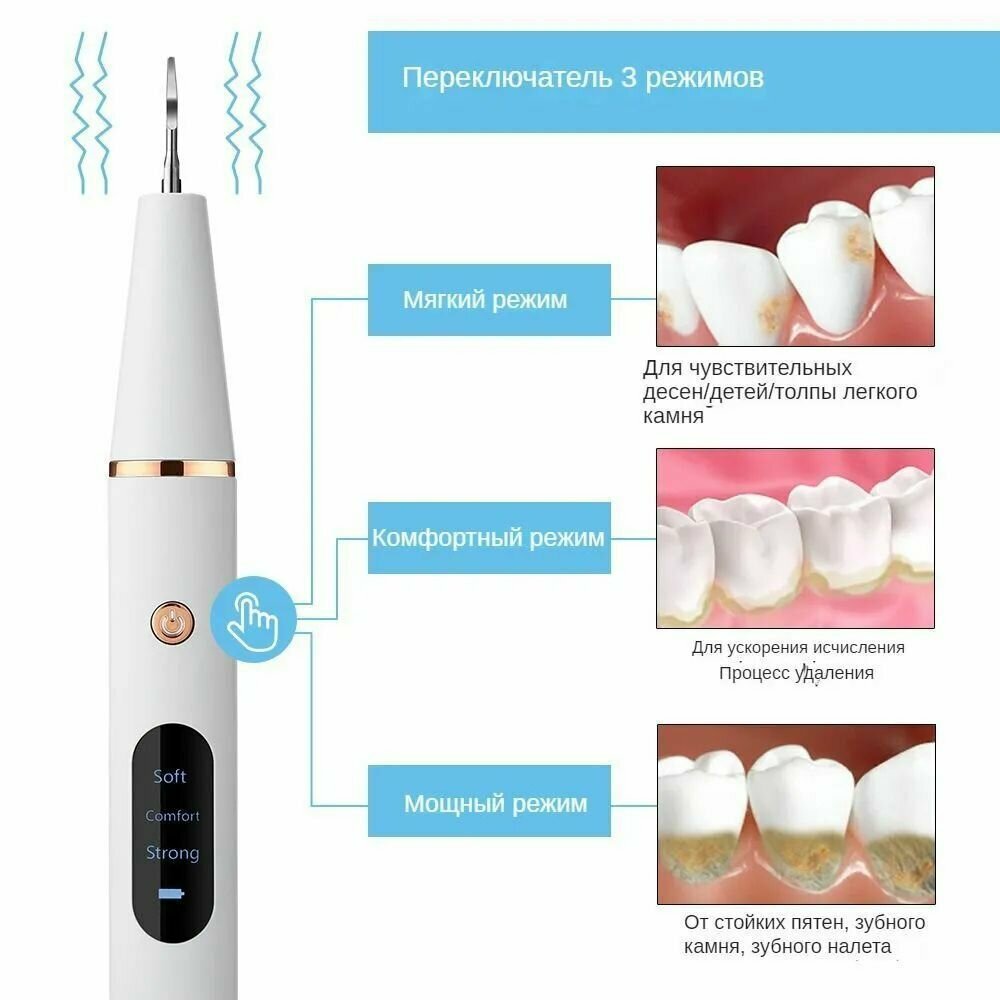 Переключатель 3 режимов

Мягкий режим

Для чувствительных десен/детей/толпы легкого камня

Комфортный режим

Для ускорения исчисления
Процесс удаления

Мощный режим

От стойких пятен, зубного камня, зубного налета

Soft
Comfort
Strong