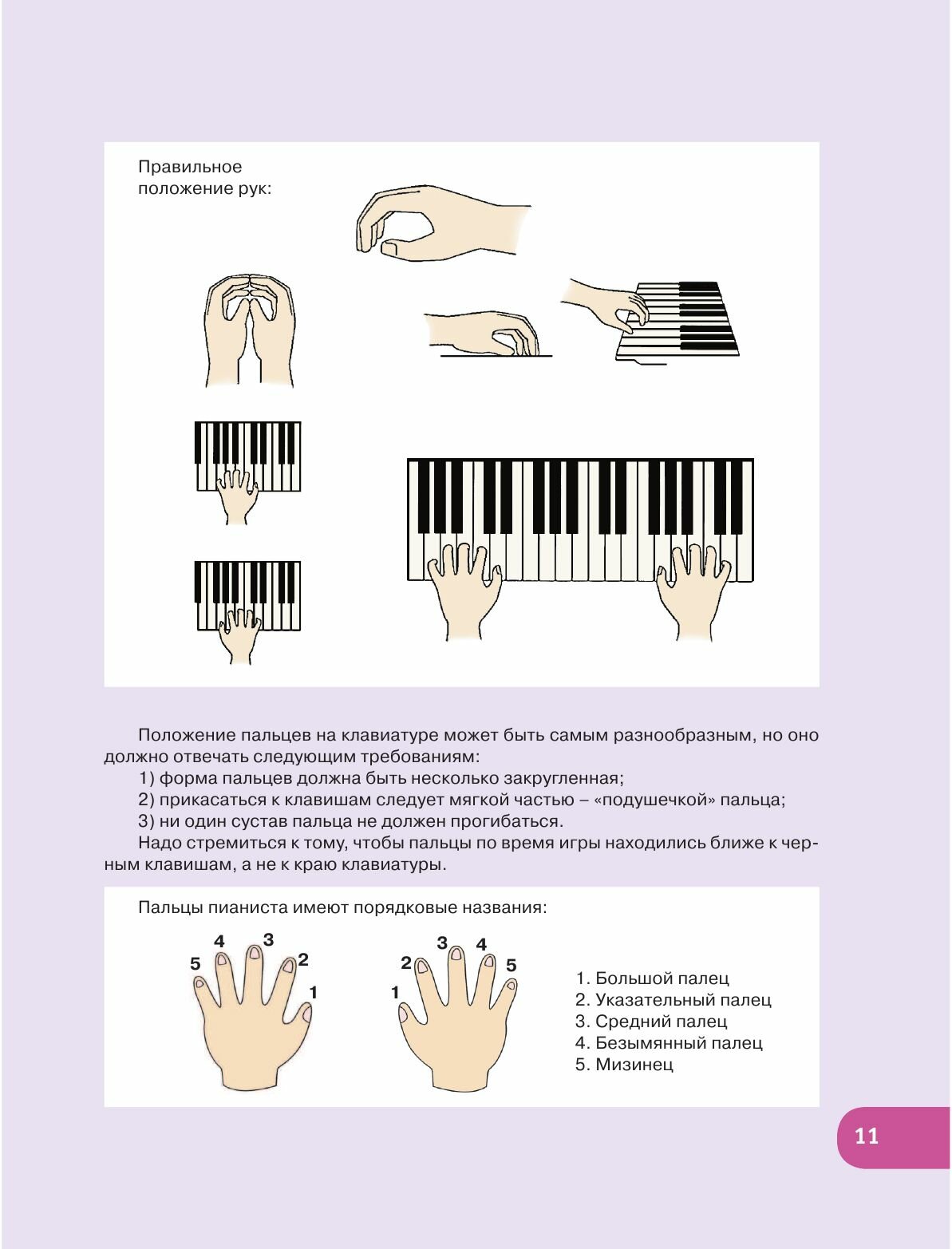 Правильное положение рук:

Положение пальцев на клавиатуре может быть самым разнообразным, но оно должно отвечать следующим требованиям:

1) форма пальцев должна быть несколько закругленная;

2) прикасаться к клавишам следует мягкой частью – «подушечкой» пальца;

3) ни один сустав пальца не должен прогибаться.

Надо стремиться к тому, чтобы пальцы по время игры находились ближе к черным клавишам, а не к краю клавиатуры.

Пальцы пианиста имеют порядковые названия:

5 4 3 2 1

1 2 3 4 5

1. Большой палец
2. Указательный палец
3. Средний палец
4. Безымянный палец
5. Мизинец

11