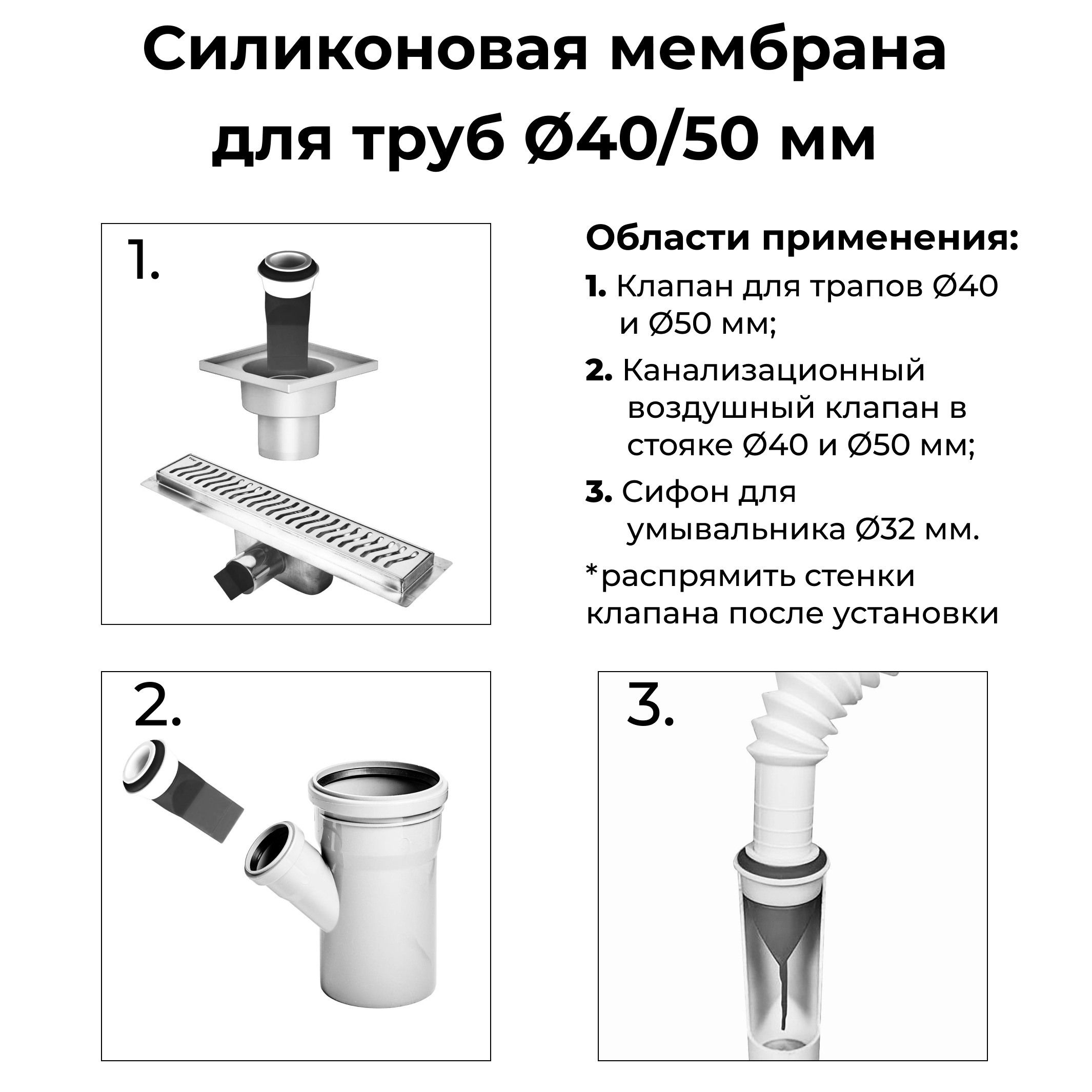 Силиконовая мембрана для труб Ø40/50 мм

1.

Области применения:

1. Клапан для трапов Ø40 и Ø50 мм;

2. Канализационный воздушный клапан в стояке Ø40 и Ø50 мм;

3. Сифон для умывальника Ø32 мм.

*распрямить стенки клапана после установки

2.

3.