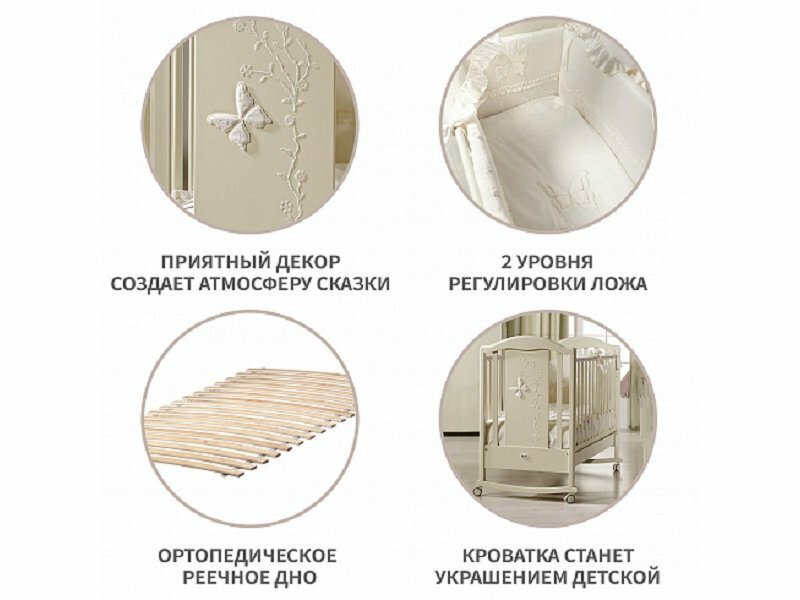 ПРИЯТНЫЙ ДЕКОР СОЗДАЕТ АТМОСФЕРУ СКАЗКИ

2 УРОВНЯ РЕГУЛИРОВКИ ЛОЖА

ОРТОПЕДИЧЕСКОЕ РЕЕЧНОЕ ДНО

КРОВАТКА СТАНЕТ УКРАШЕНИЕМ ДЕТСКОЙ