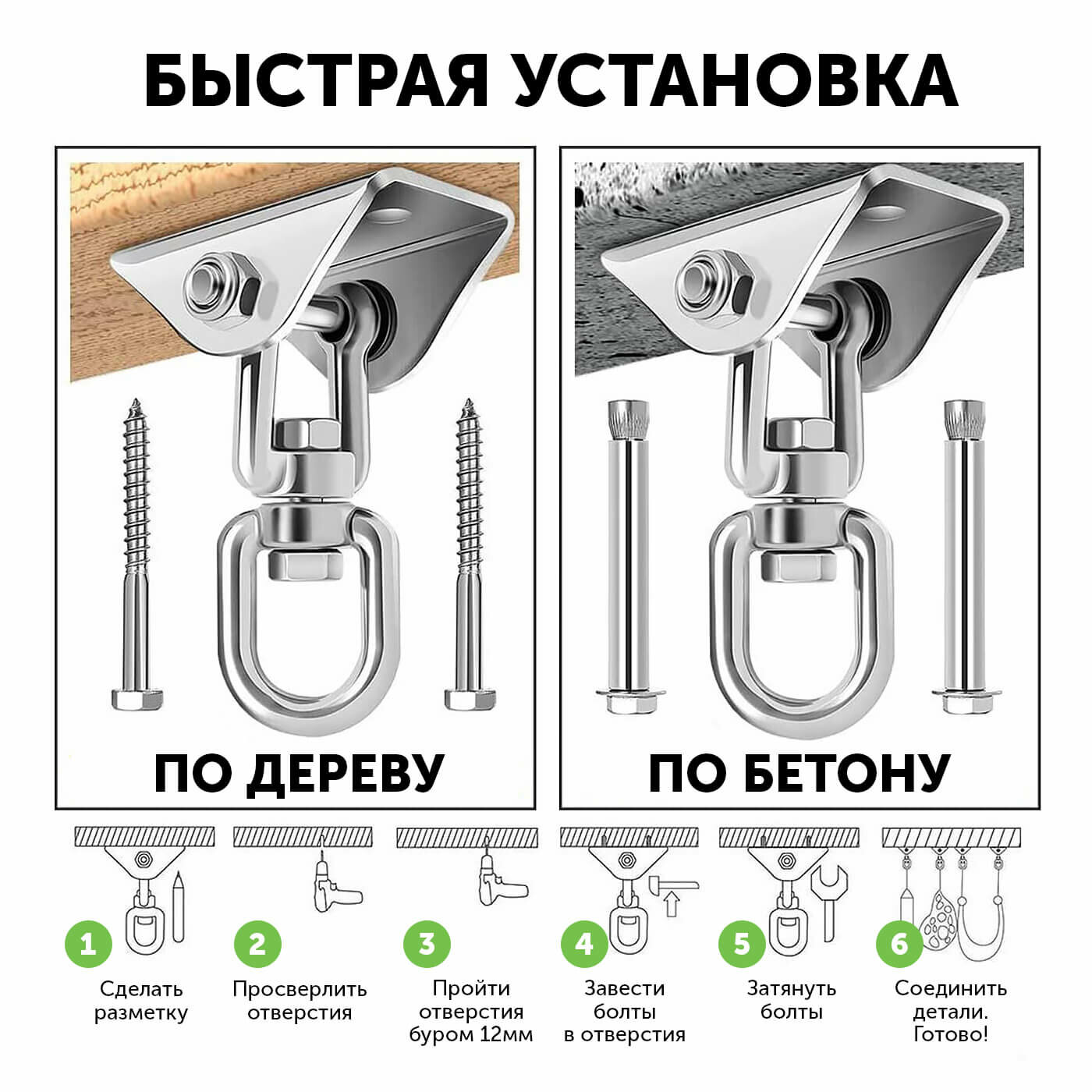 БЫСТРАЯ УСТАНОВКА

ПО ДЕРЕВУ

ПО БЕТОНУ

1
Сделать разметку

2
Просверлить отверстия

3
Пройти отверстия буром 12мм

4
Завести болты в отверстия

5
Затянуть болты

6
Соединить детали. Готово!