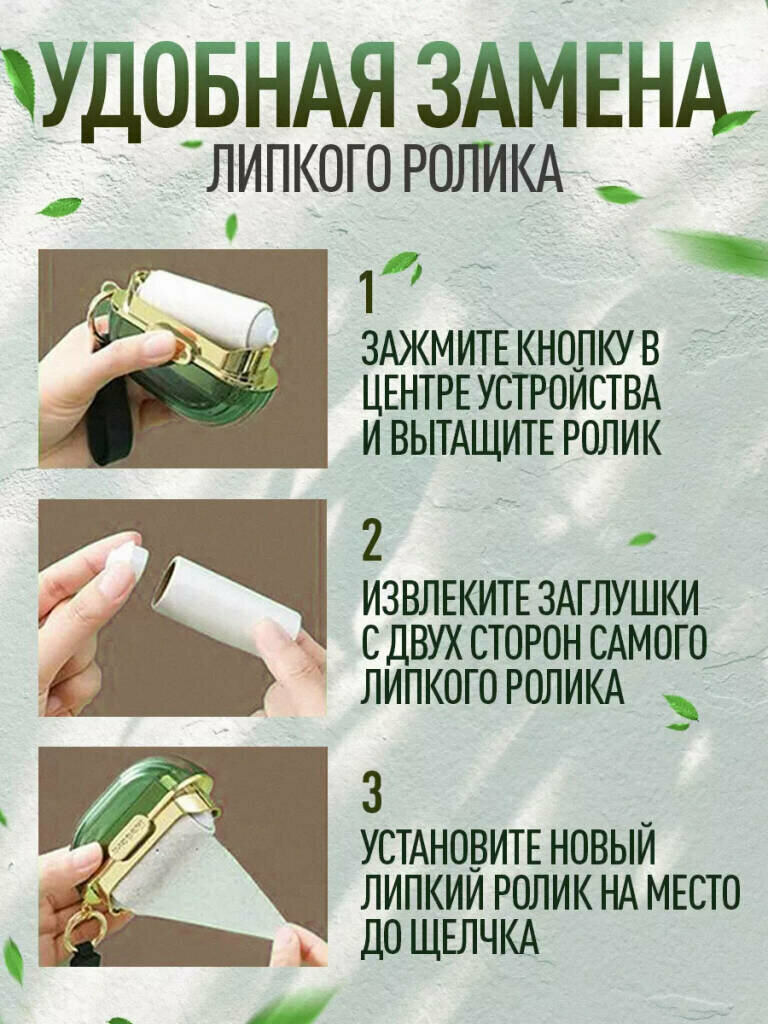 УДОБНАЯ ЗАМЕНА
ЛИПКОГО РОЛИКА

1
ЗАЖМИТЕ КНОПКУ В ЦЕНТРЕ УСТРОЙСТВА И ВЫТАЩИТЕ РОЛИК

2
ИЗВЛЕКИТЕ ЗАГЛУШКИ С ДВУХ СТОРОН САМОГО ЛИПКОГО РОЛИКА

3
УСТАНОВИТЕ НОВЫЙ ЛИПКИЙ РОЛИК НА МЕСТО ДО ЩЕЛЧКА