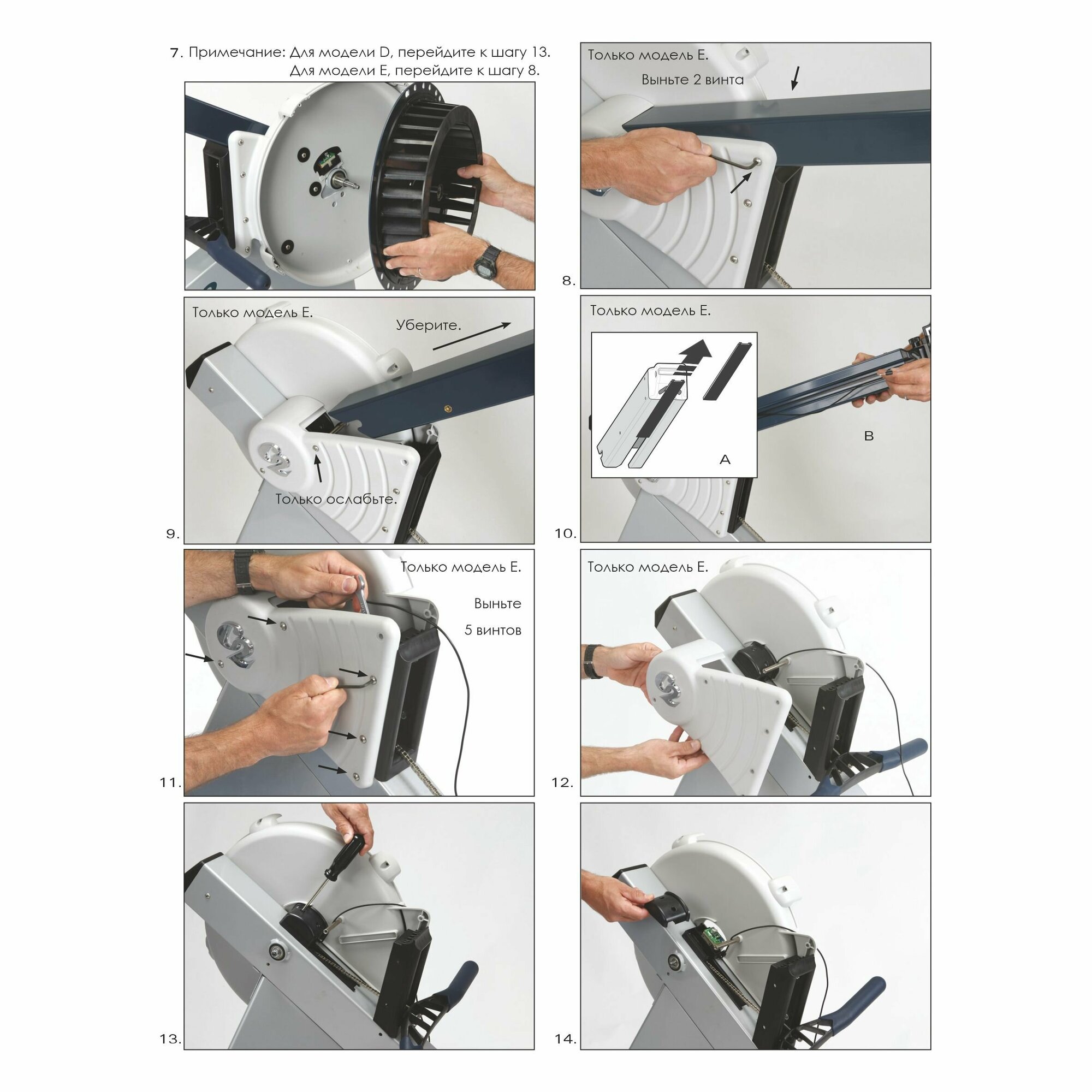 7. Примечание: Для модели D, перейдите к шагу 13.
Для модели E, перейдите к шагу 8.

Только модель E.
Выньте 2 винта

8.

Только модель E.
Уберите.
Только ослабьте.

9.

Только модель E.
A
B

10.

Только модель E.
Выньте
5 винтов

11.

Только модель E.

12.

13.

14.