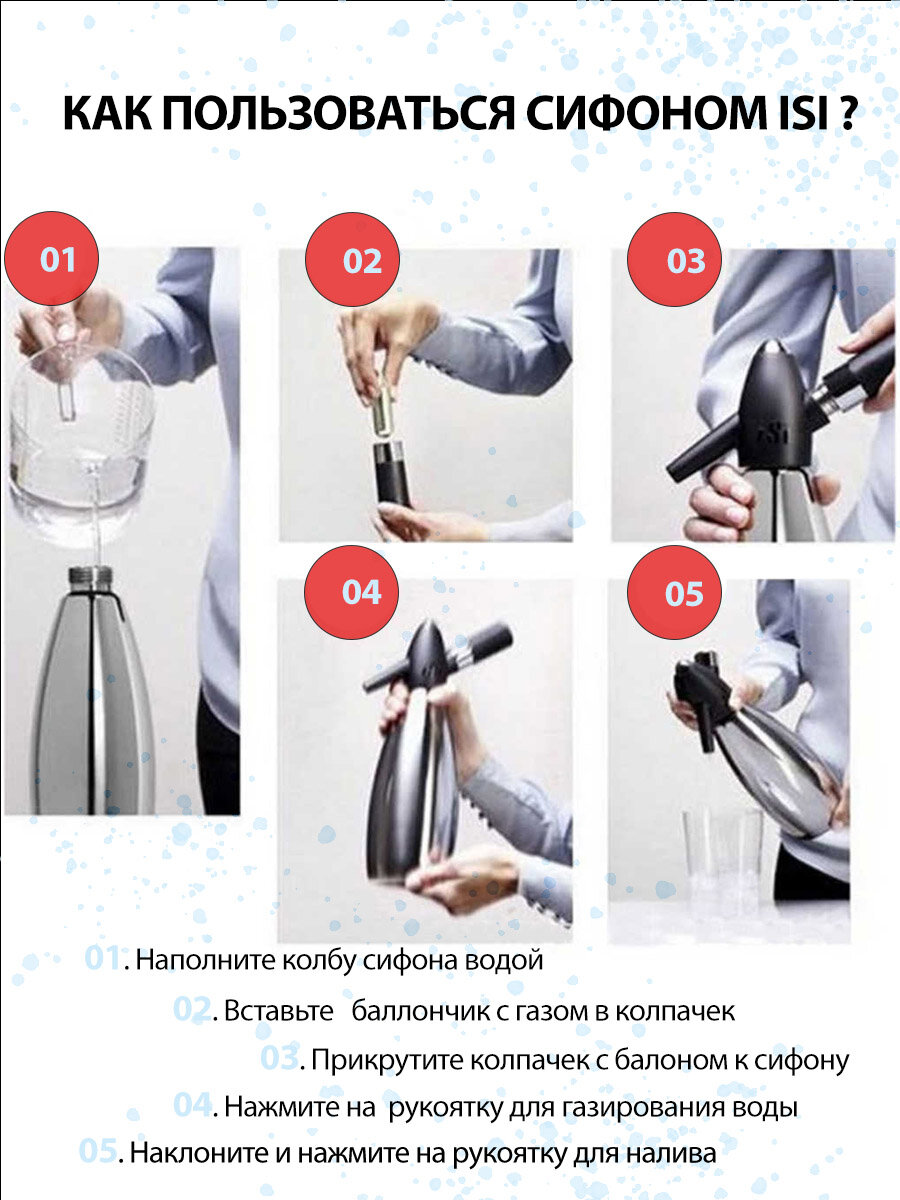 КАК ПОЛЬЗОВАТЬСЯ СИФОНОМ ISI ?

01

02

03

04

05

01. Наполните колбу сифона водой

02. Вставьте баллончик с газом в колпачек

03. Прикрутите колпачек с балоном к сифону

04. Нажмите на рукоятку для газирования воды

05. Наклоните и нажмите на рукоятку для налива