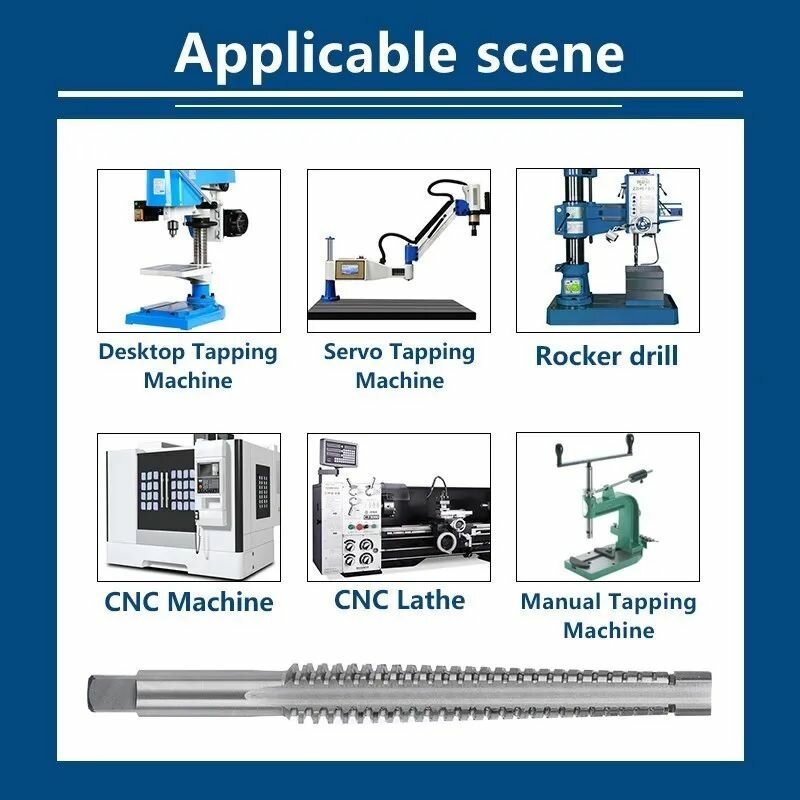 Applicable scene

Desktop Tapping Machine

Servo Tapping Machine

Rocker drill

CNC Machine

CNC Lathe

Manual Tapping Machine